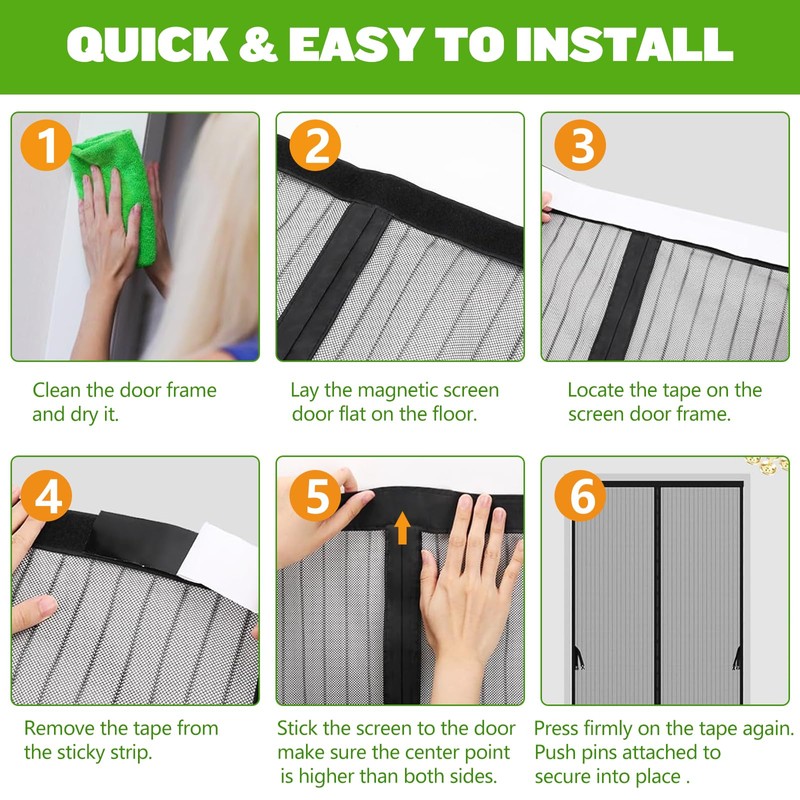 QUICK & EASY TO INSTALL

1

Clean the door frame and dry it.

2

Lay the magnetic screen door flat on the floor.

3

Locate the tape on the screen door frame.

4

Remove the tape from the sticky strip.

5

Stick the screen to the door make sure the center point is higher than both sides.

6

Press firmly on the tape again. Push pins attached to secure into place .