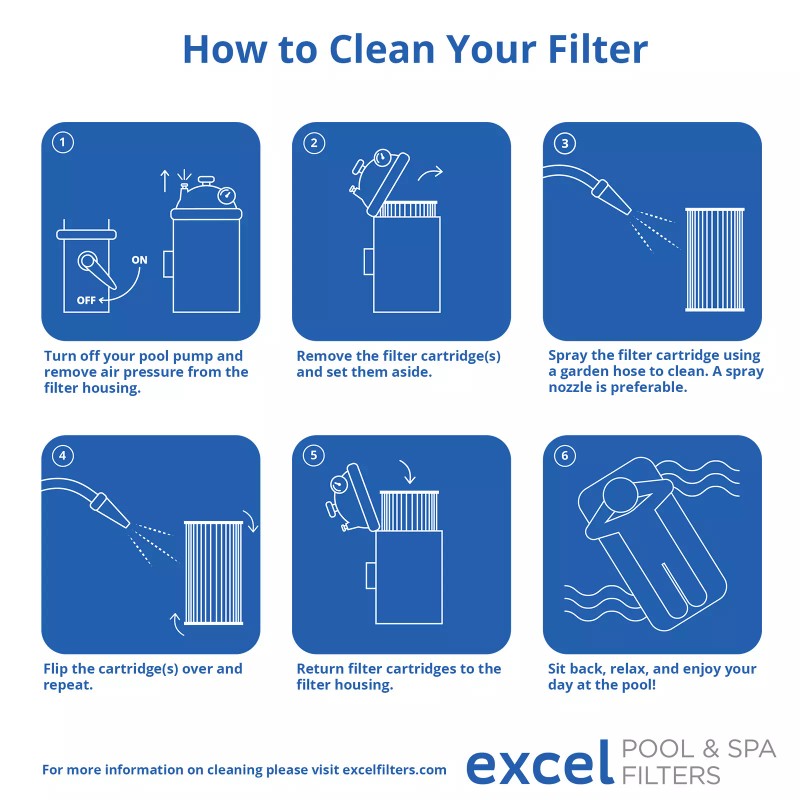 How to Clean Your Filter

1

ON

OFF

Turn off your pool pump and remove air pressure from the filter housing.

2

Remove the filter cartridge(s) and set them aside.

3

Spray the filter cartridge using a garden hose to clean. A spray nozzle is preferable.

4

Flip the cartridge(s) over and repeat.

5

Return filter cartridges to the filter housing.

6

Sit back, relax, and enjoy your day at the pool!

For more information on cleaning please visit excelfilters.com

excel POOL & SPA FILTERS