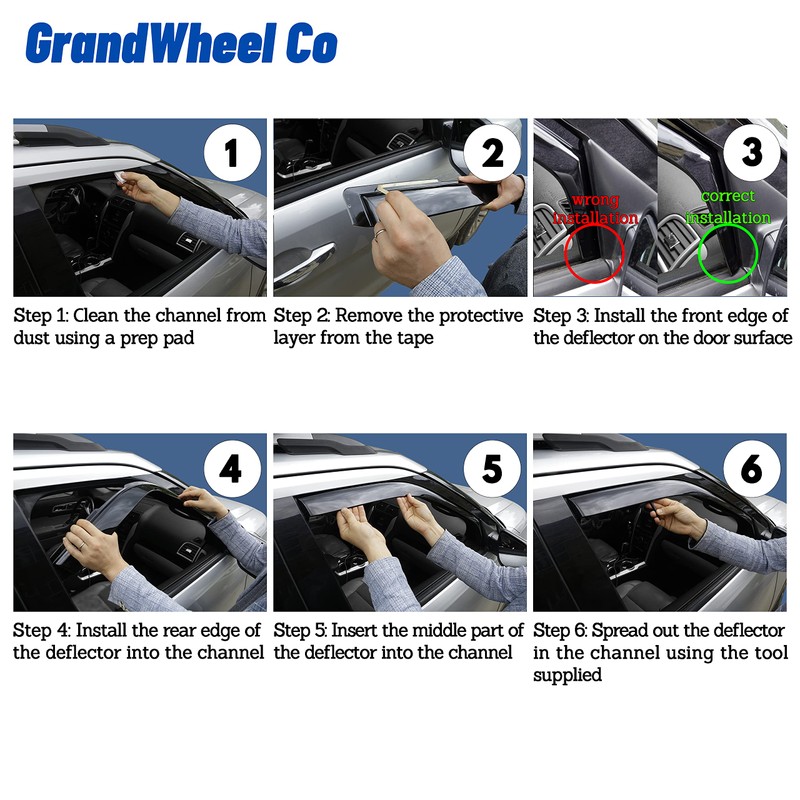 GrandWheel Co

1

Step 1: Clean the channel from dust using a prep pad

2

Step 2: Remove the protective layer from the tape

3

wrong installation

correct installation

Step 3: Install the front edge of the deflector on the door surface

4

Step 4: Install the rear edge of the deflector into the channel

5

Step 5: Insert the middle part of the deflector into the channel

6

Step 6: Spread out the deflector in the channel using the tool supplied