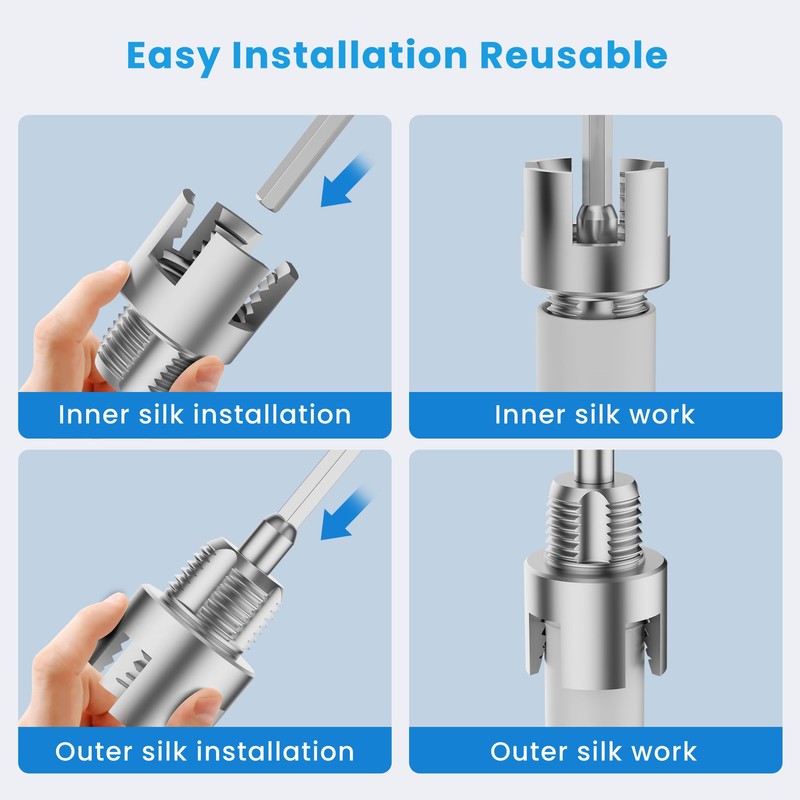 Easy Installation Reusable

Inner silk installation

Inner silk work

Outer silk installation

Outer silk work