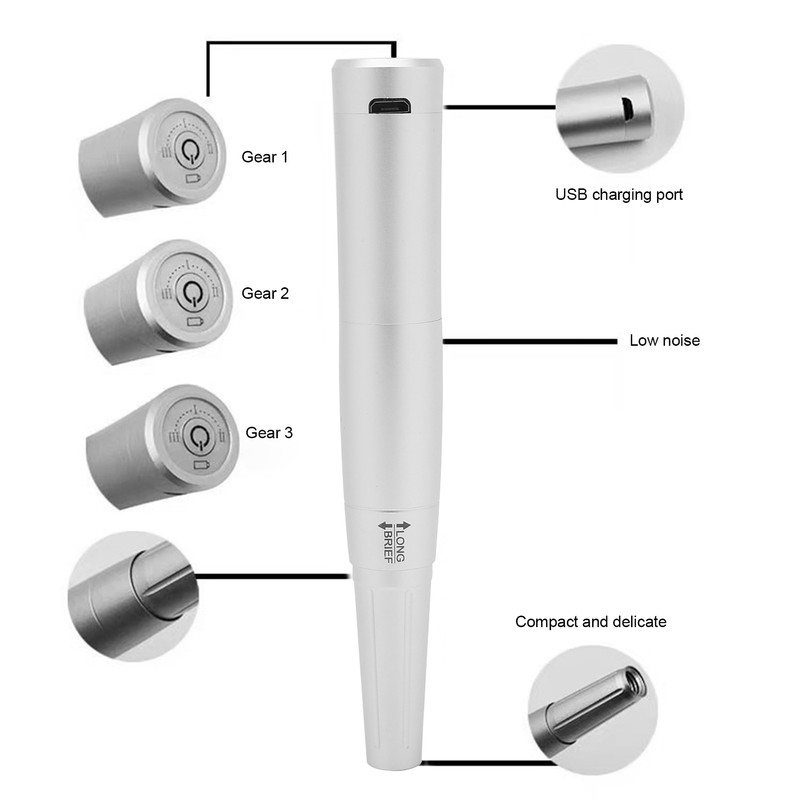 Gear 1

Gear 2

Gear 3

USB charging port

Low noise

LONG
BRIEF

Compact and delicate