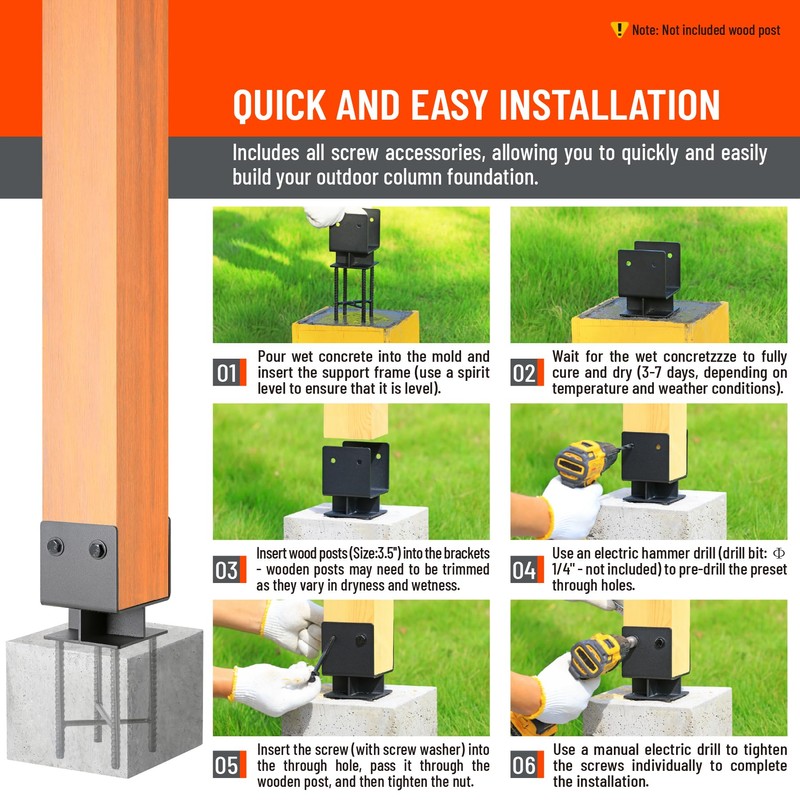 Note: Not included wood post

QUICK AND EASY INSTALLATION

Includes all screw accessories, allowing you to quickly and easily build your outdoor column foundation.

01 Pour wet concrete into the mold and insert the support frame (use a spirit level to ensure that it is level).

02 Wait for the wet concretzzze to fully cure and dry (3-7 days, depending on temperature and weather conditions).

03 Insert wood posts (Size:3.5") into the brackets - wooden posts may need to be trimmed as they vary in dryness and wetness.

04 Use an electric hammer drill (drill bit: Φ 1/4" - not included) to pre-drill the preset through holes.

05 Insert the screw (with screw washer) into the through hole, pass it through the wooden post, and then tighten the nut.

06 Use a manual electric drill to tighten the screws individually to complete the installation.