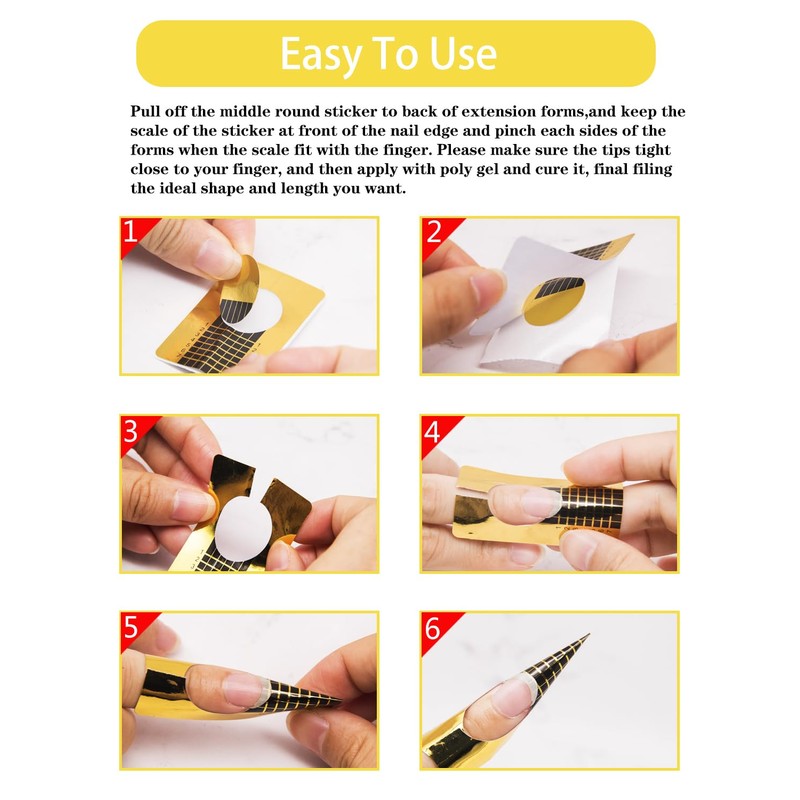 Easy To Use

Pull off the middle round sticker to back of extension forms,and keep the scale of the sticker at front of the nail edge and pinch each sides of the forms when the scale fit with the finger. Please make sure the tips tight close to your finger, and then apply with poly gel and cure it, final filing the ideal shape and length you want.

1

2

3

4

5

6