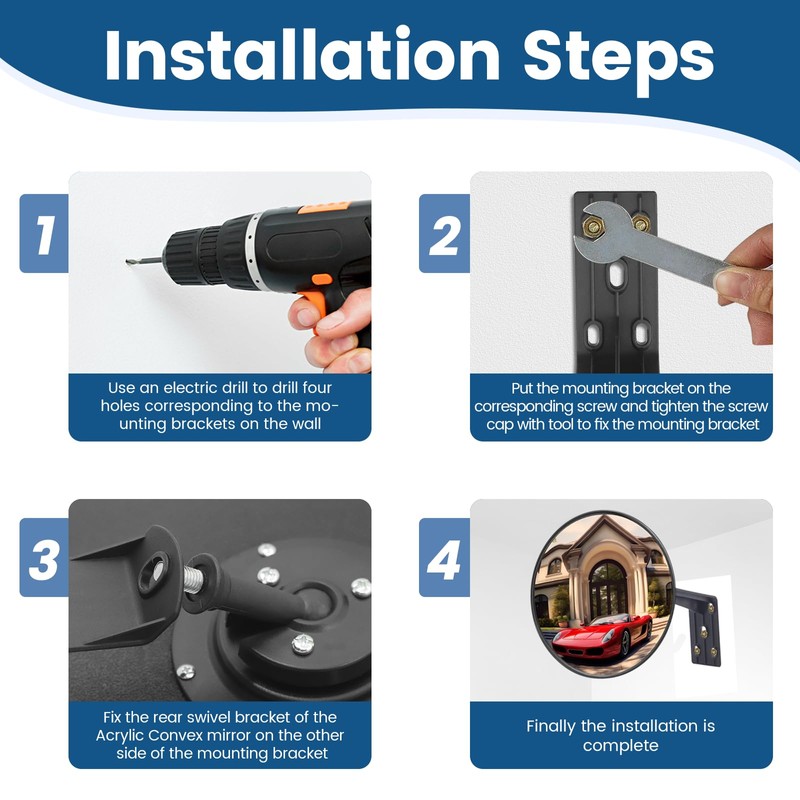 Installation Steps

1

Use an electric drill to drill four holes corresponding to the mounting brackets on the wall

2

Put the mounting bracket on the corresponding screw and tighten the screw cap with tool to fix the mounting bracket

3

Fix the rear swivel bracket of the Acrylic Convex mirror on the other side of the mounting bracket

4

Finally the installation is complete