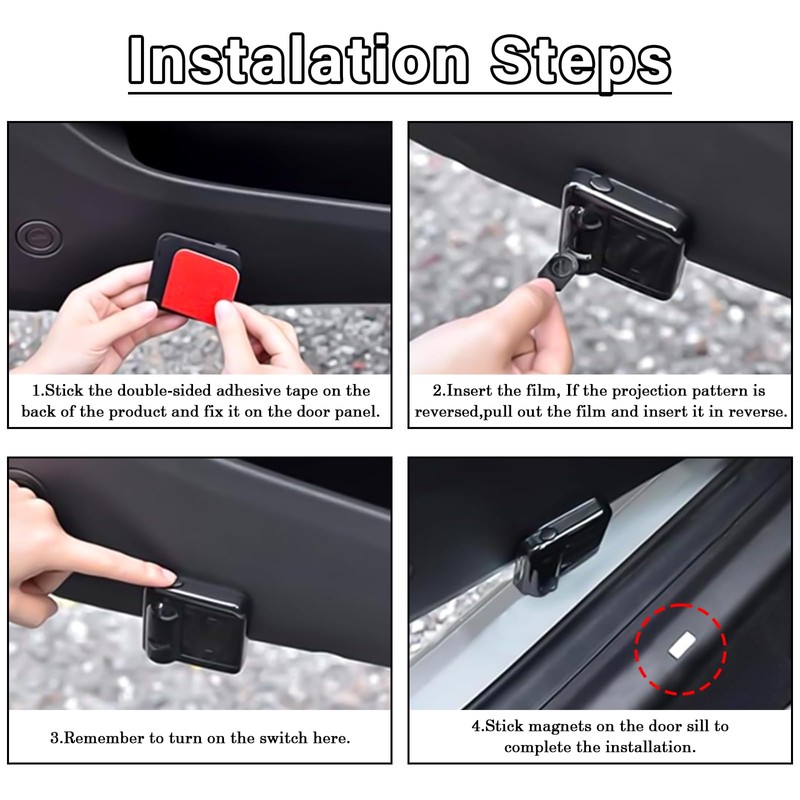 Instalation Steps

1.Stick the double-sided adhesive tape on the back of the product and fix it on the door panel.

2.Insert the film, If the projection pattern is reversed,pull out the film and insert it in reverse.

3.Remember to turn on the switch here.

4.Stick magnets on the door sill to complete the installation.