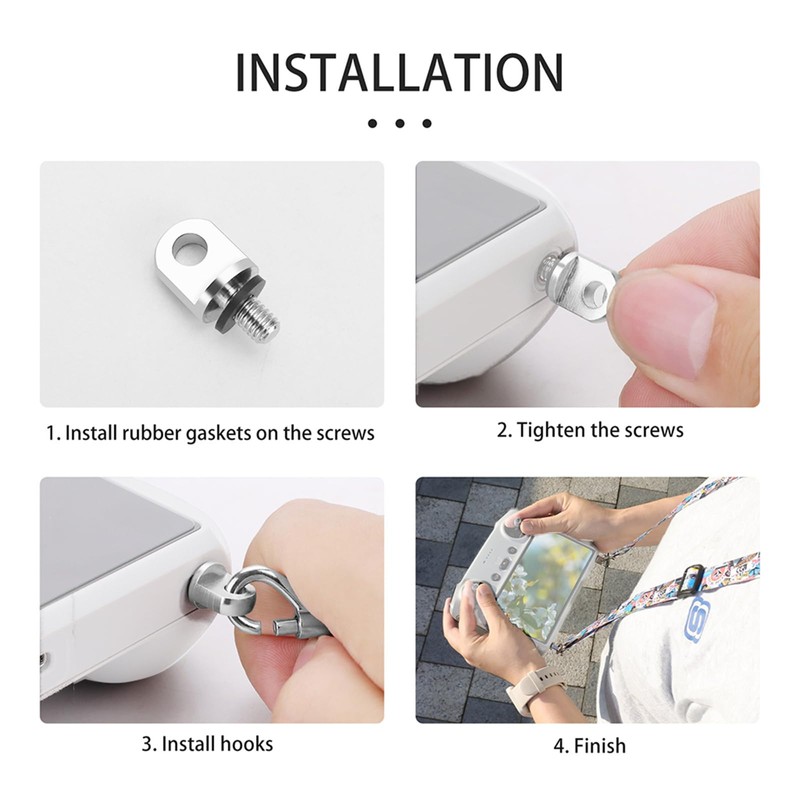 INSTALLATION

1. Install rubber gaskets on the screws

2. Tighten the screws

3. Install hooks

4. Finish