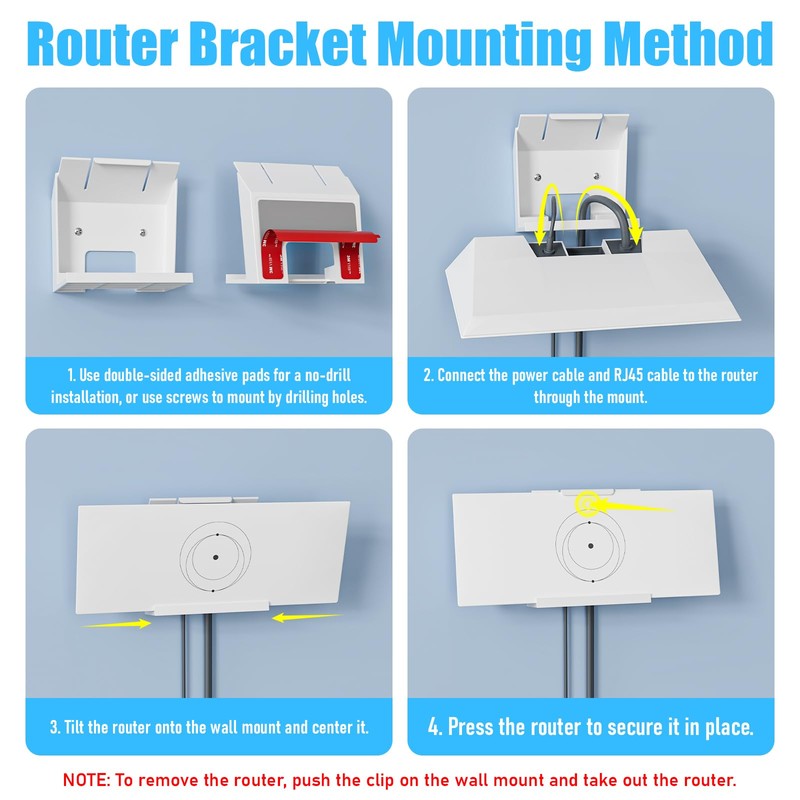 Router Bracket Mounting Method

1. Use double-sided adhesive pads for a no-drill installation, or use screws to mount by drilling holes.

2. Connect the power cable and RJ45 cable to the router through the mount.

3. Tilt the router onto the wall mount and center it.

4. Press the router to secure it in place.

NOTE: To remove the router, push the clip on the wall mount and take out the router.