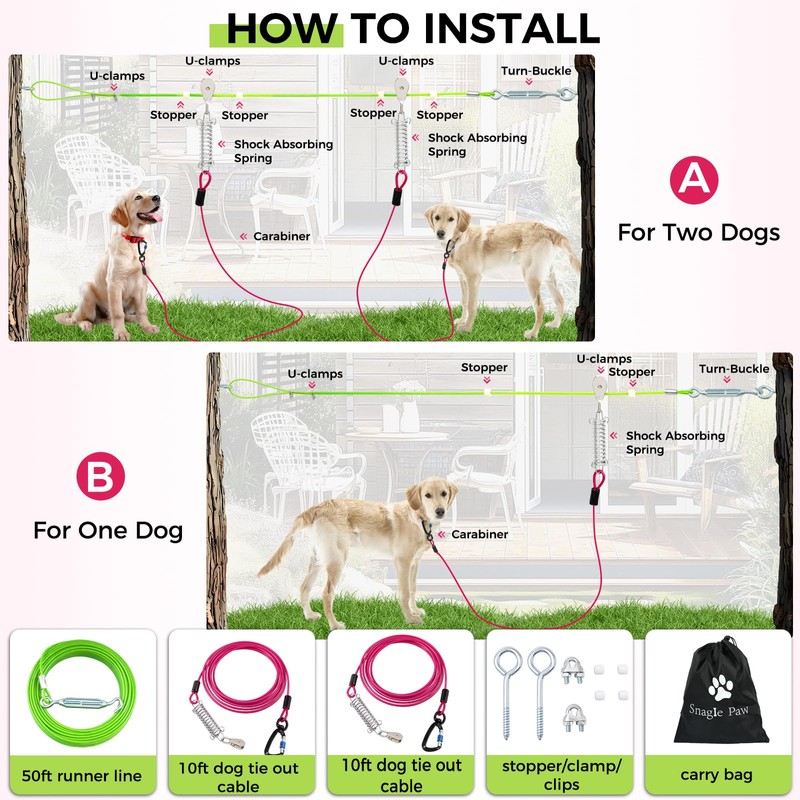 HOW TO INSTALL

U-clamps
U-clamps
U-clamps
Turn-Buckle
Stopper
Stopper
Stopper
Stopper
Shock Absorbing Spring
Shock Absorbing Spring
Carabiner

A
For Two Dogs

U-clamps
Stopper
U-clamps
Stopper
Turn-Buckle
Shock Absorbing Spring
Carabiner

B
For One Dog

Snagle Paw

50ft runner line
10ft dog tie out cable
10ft dog tie out cable
stopper/clamp/clips
carry bag