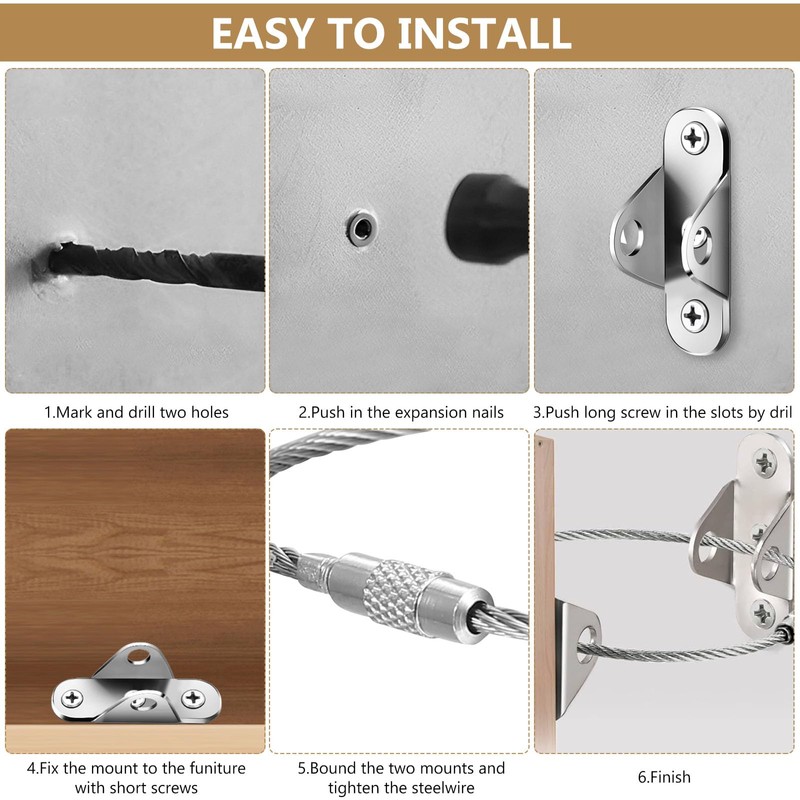 EASY TO INSTALL

1.Mark and drill two holes

2.Push in the expansion nails

3.Push long screw in the slots by dril

4.Fix the mount to the funiture with short screws

5.Bound the two mounts and tighten the steelwire

6.Finish