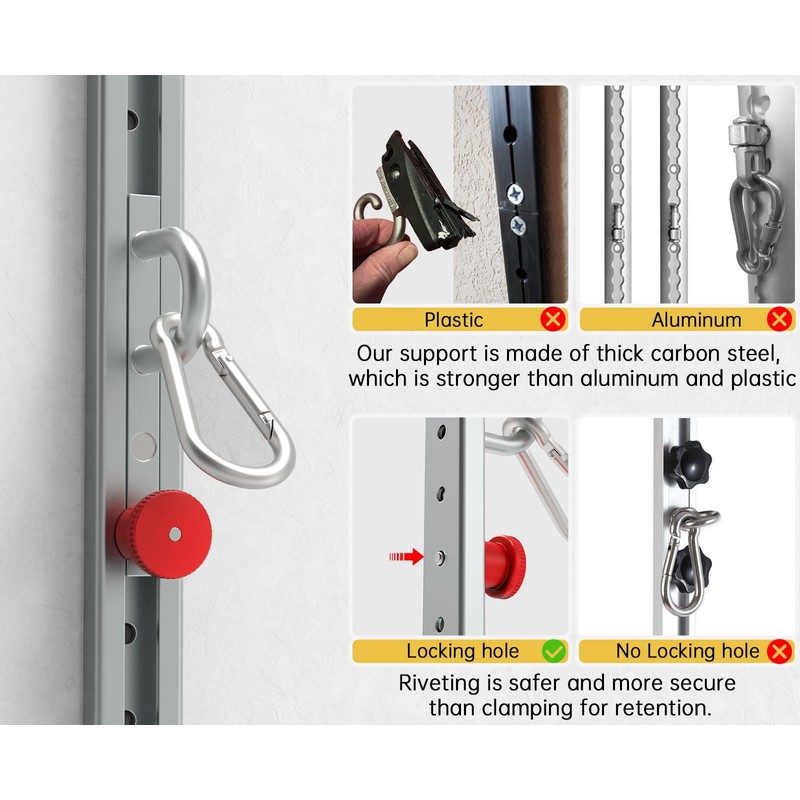 Plastic

Aluminum

Our support is made of thick carbon steel, which is stronger than aluminum and plastic

Locking hole

No Locking hole

Riveting is safer and more secure than clamping for retention.