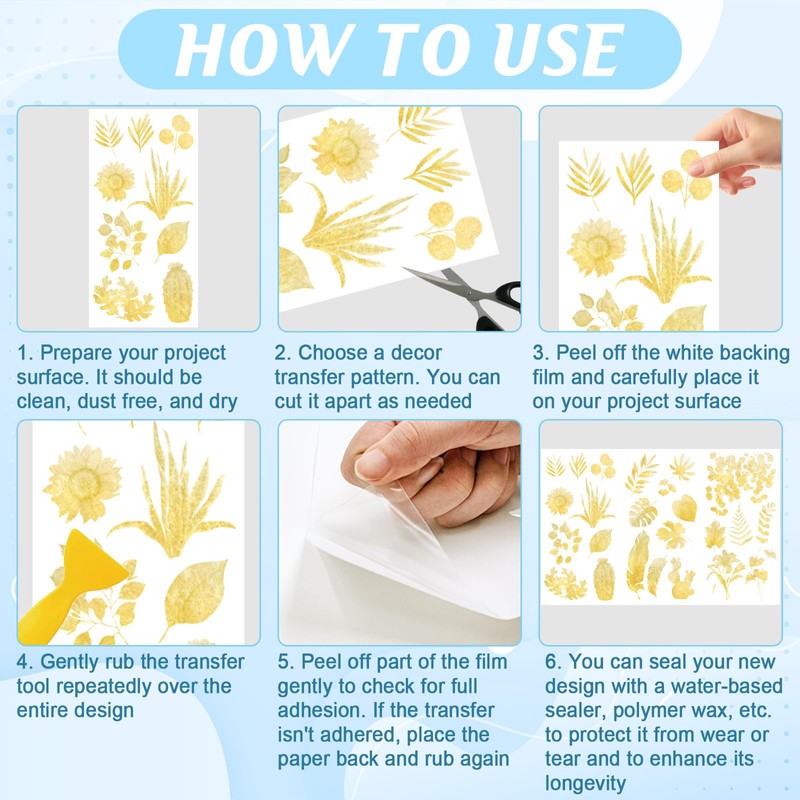 HOW TO USE

1. Prepare your project surface. It should be clean, dust free, and dry

2. Choose a decor transfer pattern. You can cut it apart as needed

3. Peel off the white backing film and carefully place it on your project surface

4. Gently rub the transfer tool repeatedly over the entire design

5. Peel off part of the film gently to check for full adhesion. If the transfer isn't adhered, place the paper back and rub again

6. You can seal your new design with a water-based sealer, polymer wax, etc. to protect it from wear or tear and to enhance its longevity