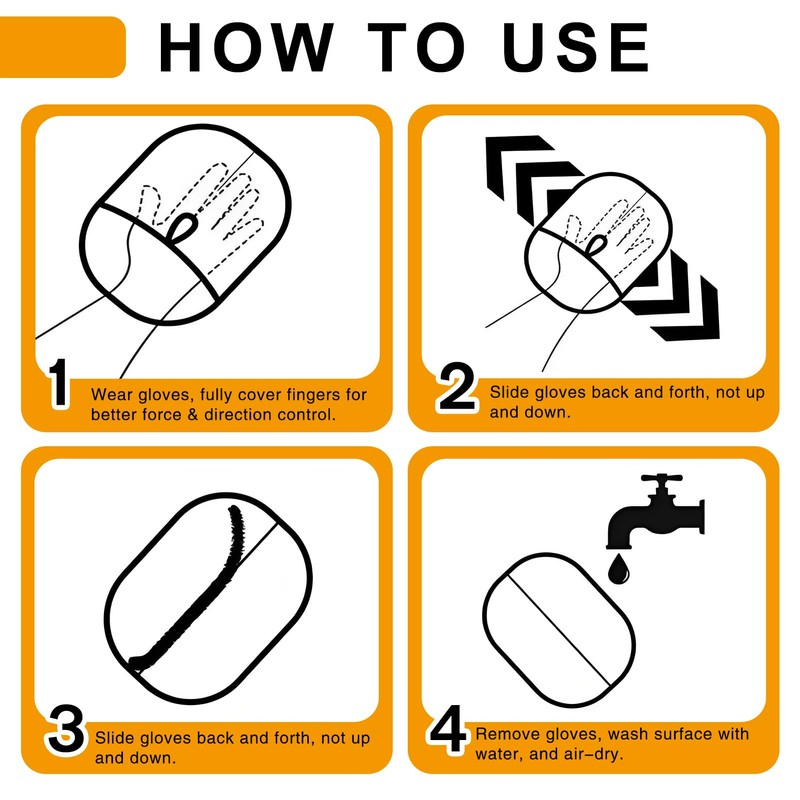 HOW TO USE

1 Wear gloves, fully cover fingers for better force & direction control.

2 Slide gloves back and forth, not up and down.

3 Slide gloves back and forth, not up and down.

4 Remove gloves, wash surface with water, and air-dry.