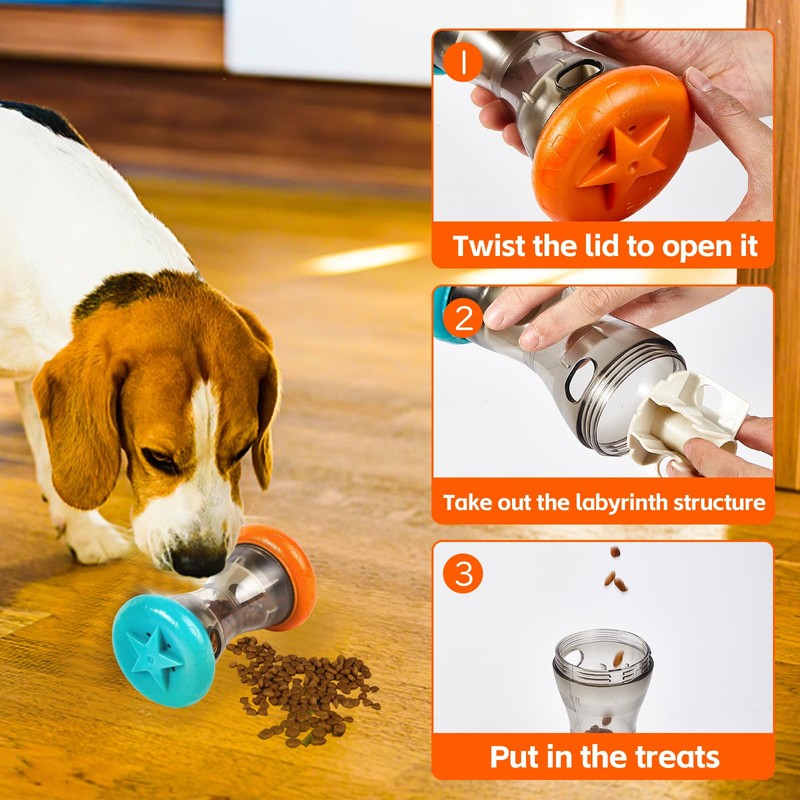 1
Twist the lid to open it

2
Take out the labyrinth structure

3
Put in the treats