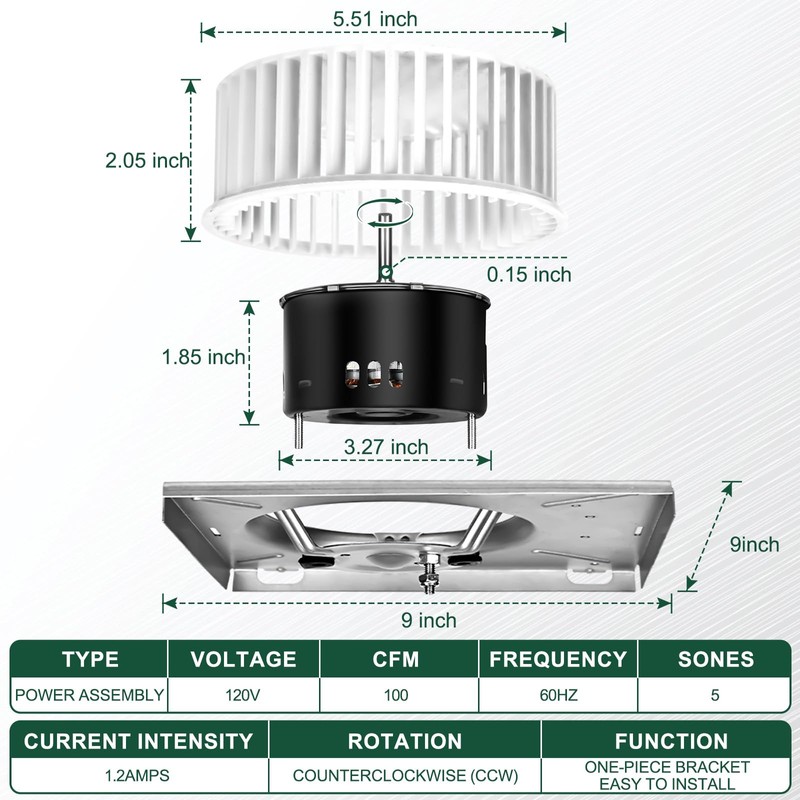 5.51 inch

2.05 inch

0.15 inch

1.85 inch

3.27 inch

9inch

9 inch

| TYPE | VOLTAGE | CFM | FREQUENCY | SONES |
|---|---|---|---|---|
| POWER ASSEMBLY | 120V | 100 | 60HZ | 5 |

| CURRENT INTENSITY | ROTATION | FUNCTION |
|---|---|---|
| 1.2AMPS | COUNTERCLOCKWISE (CCW) | ONE-PIECE BRACKET EASY TO INSTALL |