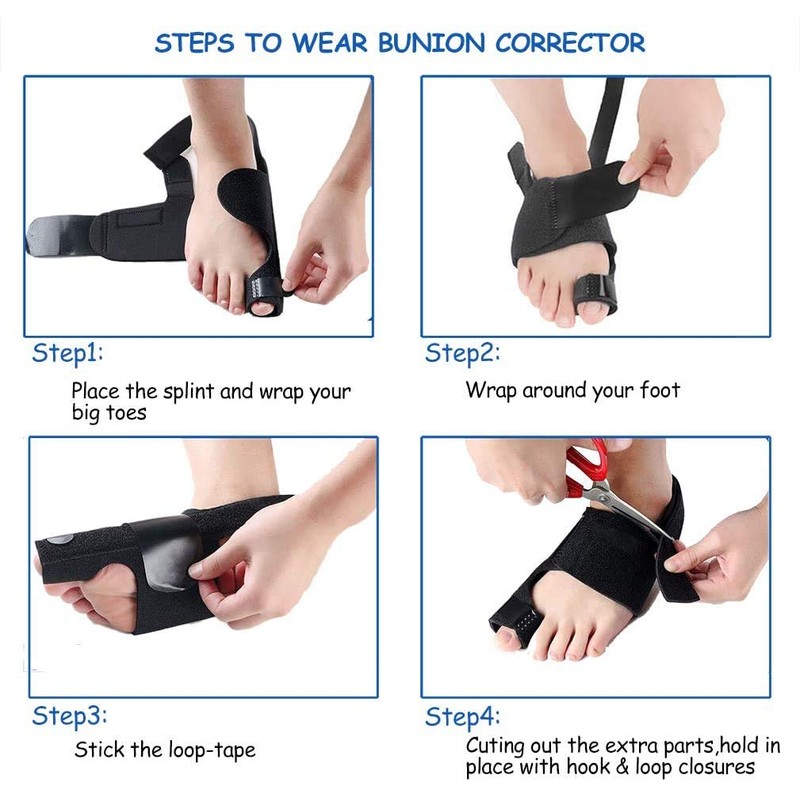 STEPS TO WEAR BUNION CORRECTOR

Step1:

Place the splint and wrap your big toes

Step2:

Wrap around your foot

Step3:

Stick the loop-tape

Step4:

Cuting out the extra parts,hold in place with hook & loop closures