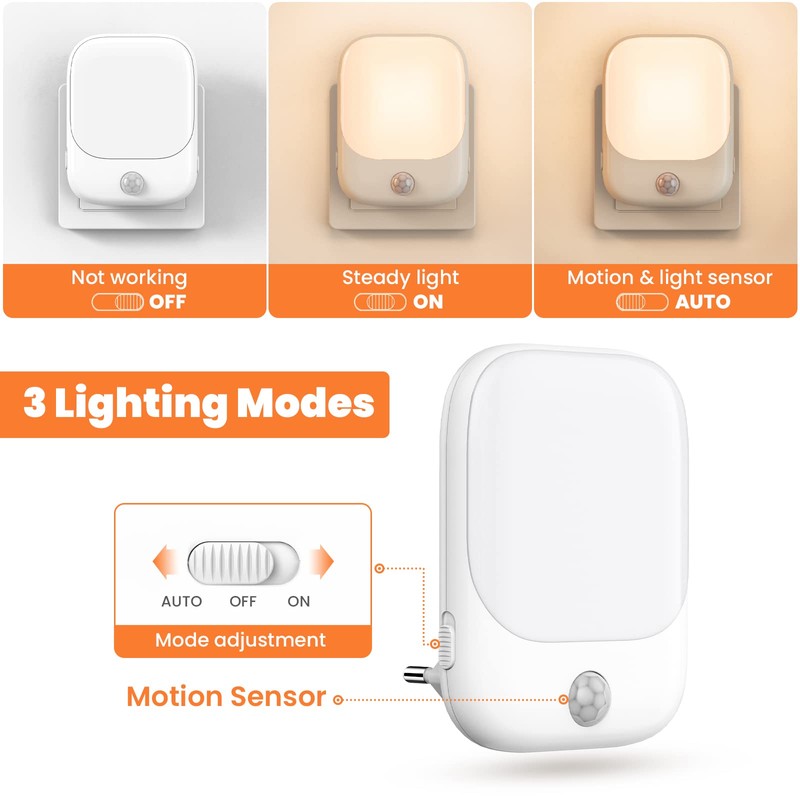 Not working
OFF

Steady light
ON

Motion & light sensor
AUTO

3 Lighting Modes

AUTO OFF ON
Mode adjustment

Motion Sensor