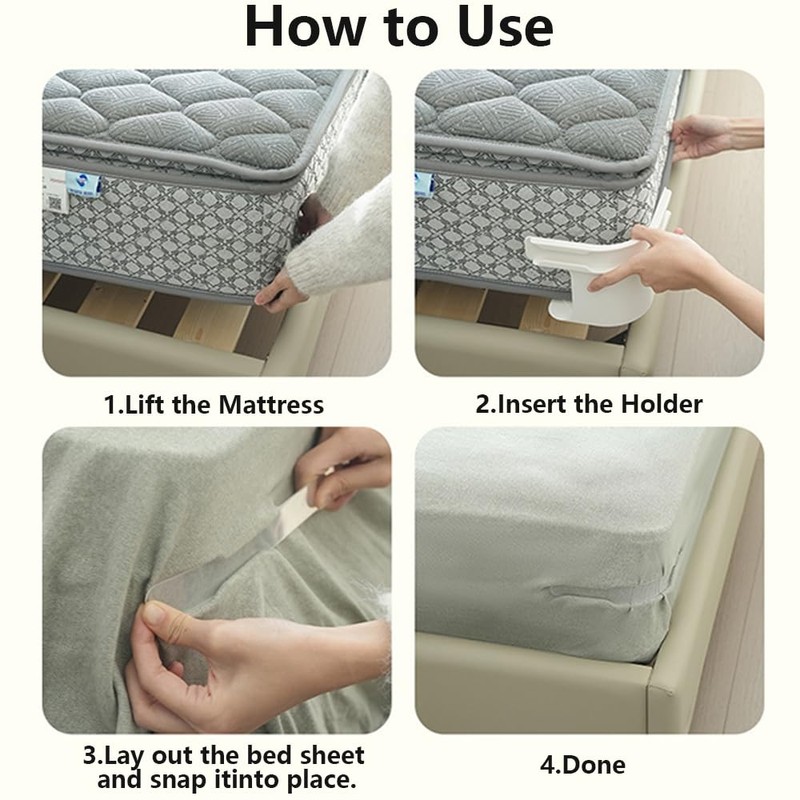 How to Use

1.Lift the Mattress

2.Insert the Holder

3.Lay out the bed sheet and snap itinto place.

4.Done