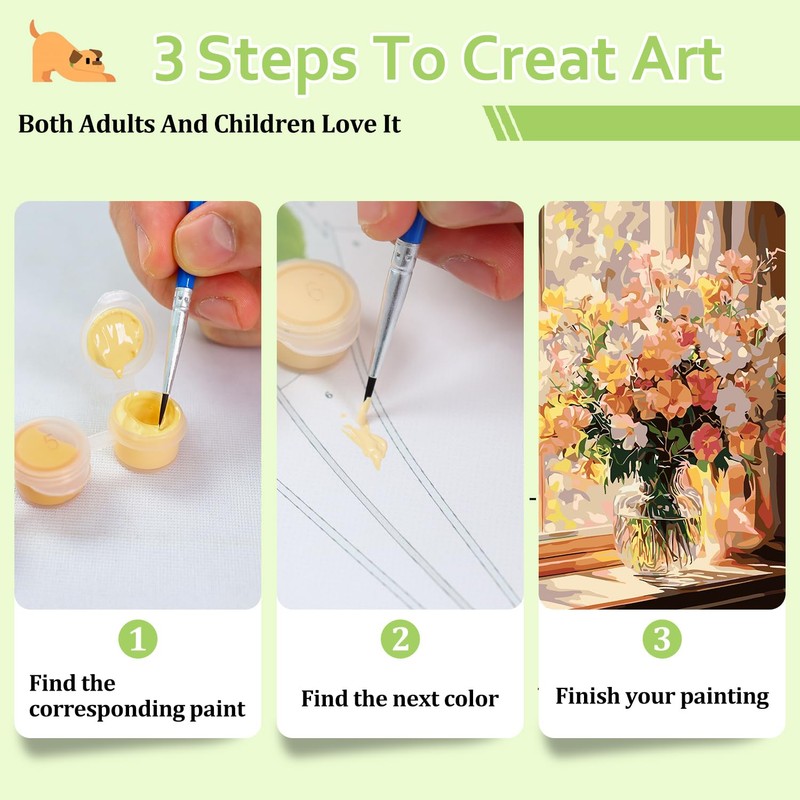 3 Steps To Creat Art

Both Adults And Children Love It

1
Find the corresponding paint

2
Find the next color

3
Finish your painting