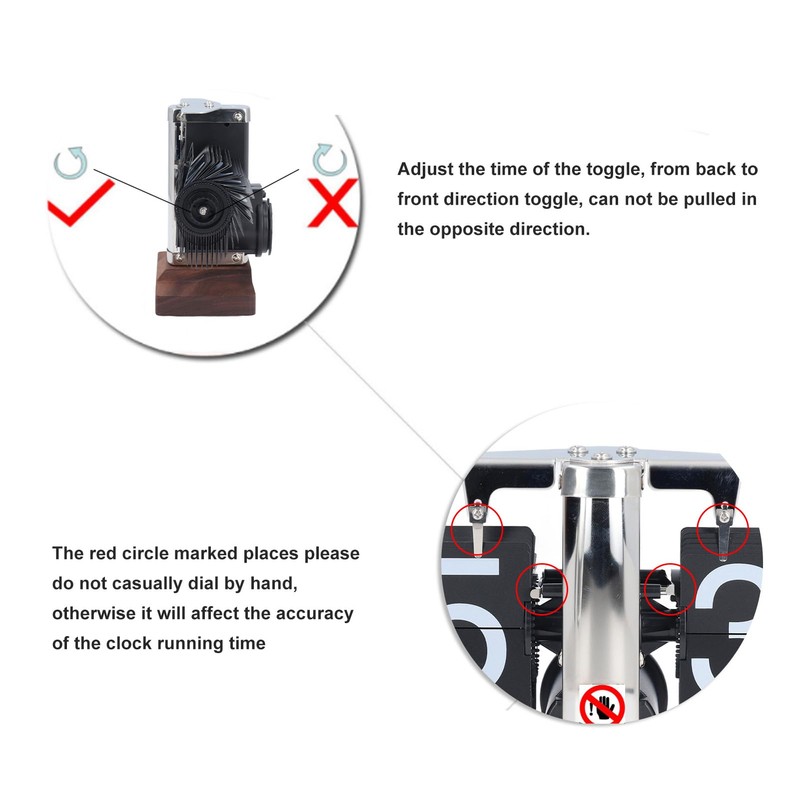 Adjust the time of the toggle, from back to front direction toggle, can not be pulled in the opposite direction.

The red circle marked places please do not casually dial by hand, otherwise it will affect the accuracy of the clock running time