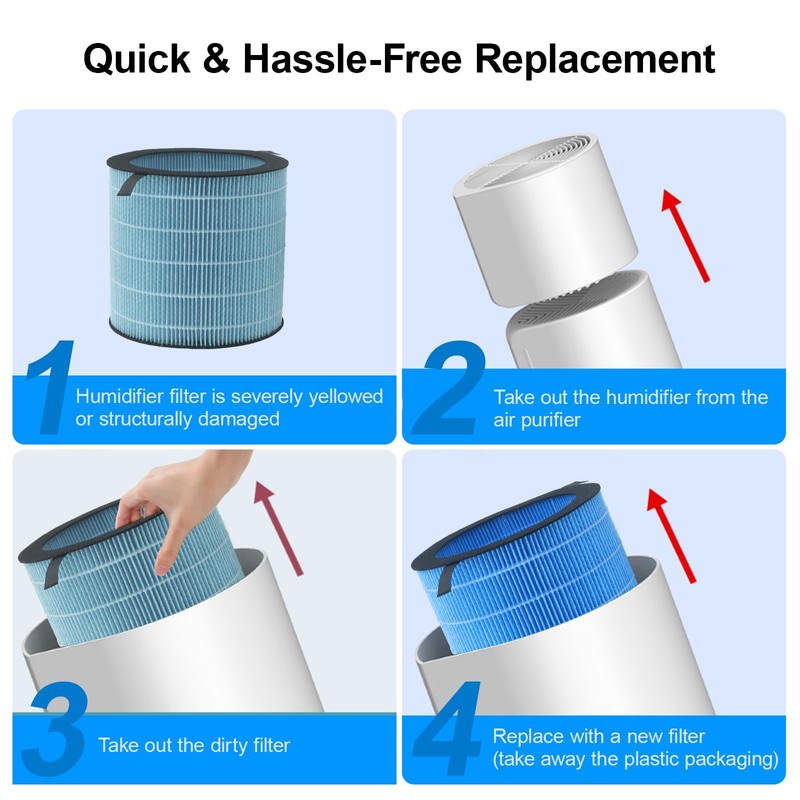 Quick & Hassle-Free Replacement

1 Humidifier filter is severely yellowed or structurally damaged

2 Take out the humidifier from the air purifier

3 Take out the dirty filter

4 Replace with a new filter (take away the plastic packaging)