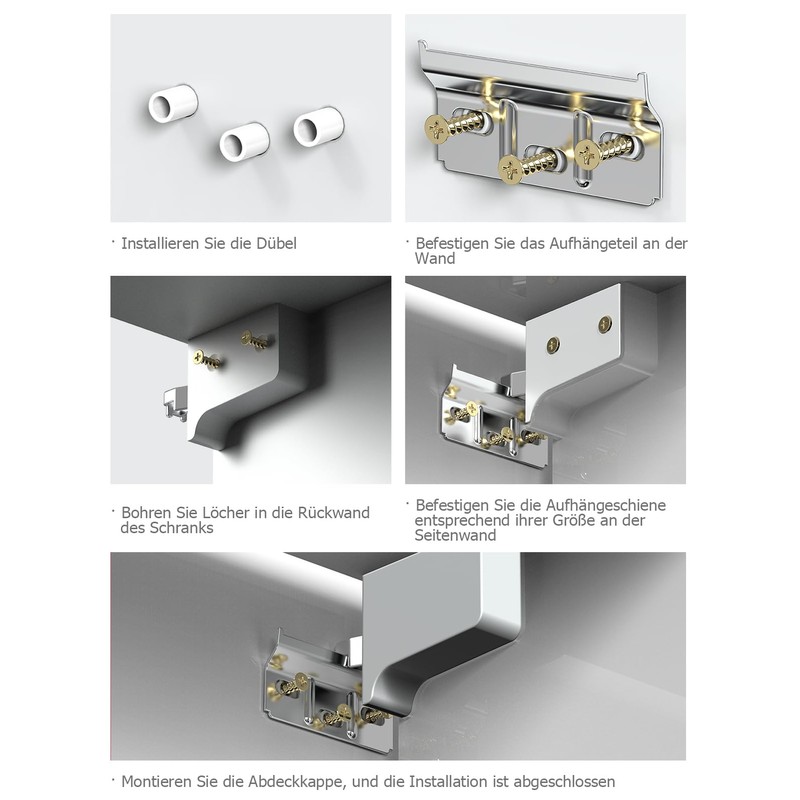 · Installieren Sie die Dübel

· Befestigen Sie das Aufhängeteil an der Wand

· Bohren Sie Löcher in die Rückwand des Schranks

· Befestigen Sie die Aufhängeschiene entsprechend ihrer Größe an der Seitenwand

· Montieren Sie die Abdeckkappe, und die Installation ist abgeschlossen