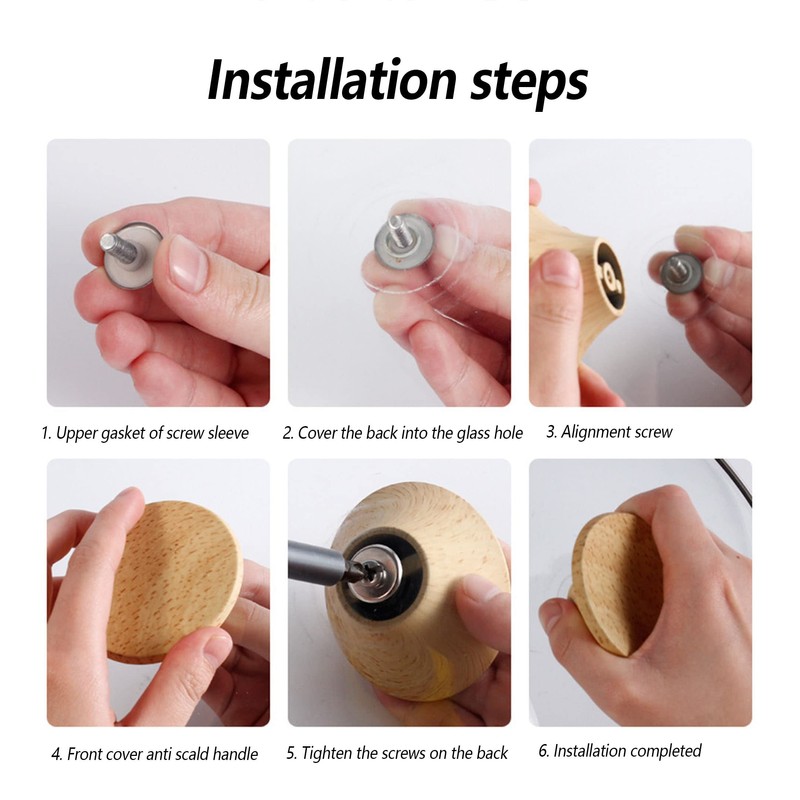 Installation steps

1. Upper gasket of screw sleeve

2. Cover the back into the glass hole

3. Alignment screw

4. Front cover anti scald handle

5. Tighten the screws on the back

6. Installation completed