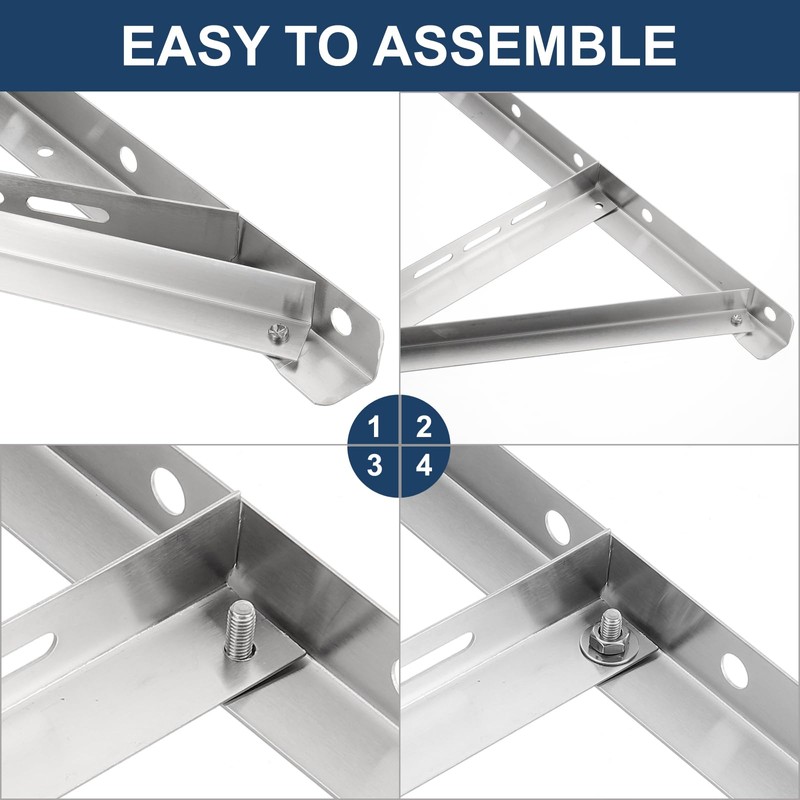 EASY TO ASSEMBLE

1 2
3 4