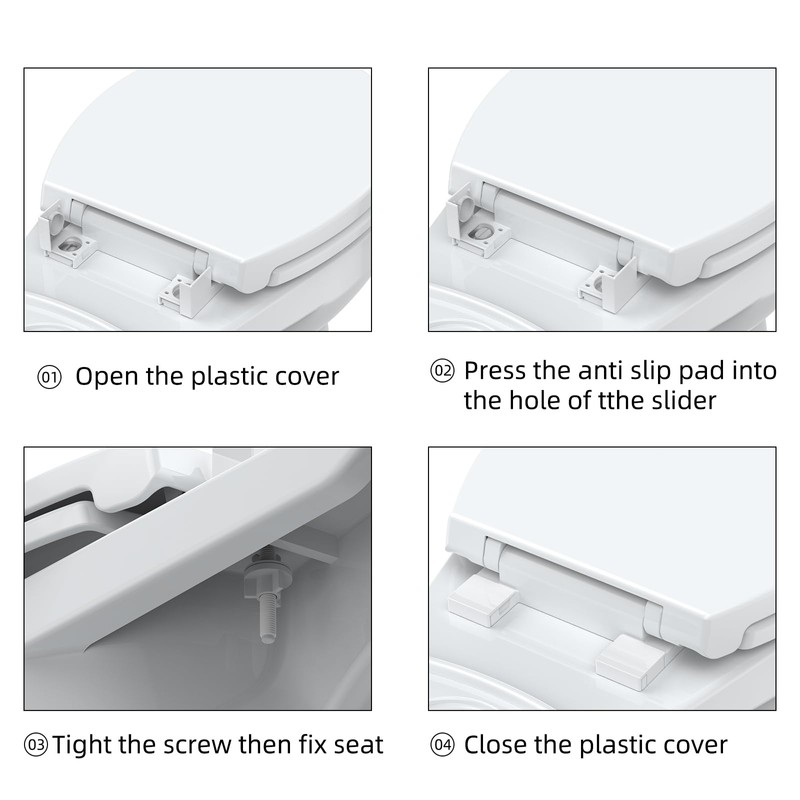 01 Open the plastic cover

02 Press the anti slip pad into the hole of tthe slider

03 Tight the screw then fix seat

04 Close the plastic cover