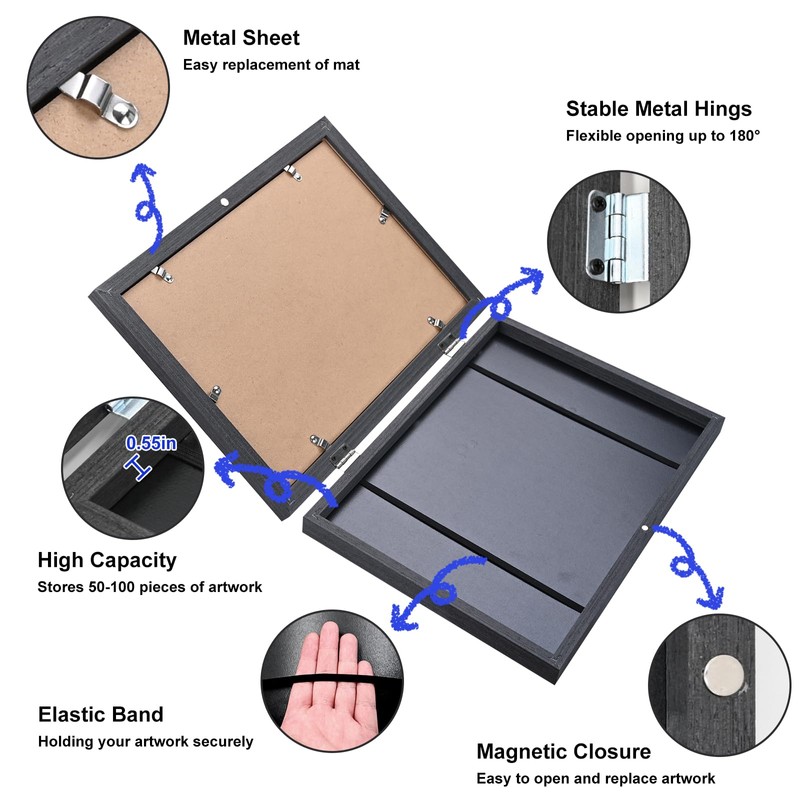 Metal Sheet
Easy replacement of mat

Stable Metal Hings
Flexible opening up to 180°

0.55in

High Capacity
Stores 50-100 pieces of artwork

Elastic Band
Holding your artwork securely

Magnetic Closure
Easy to open and replace artwork