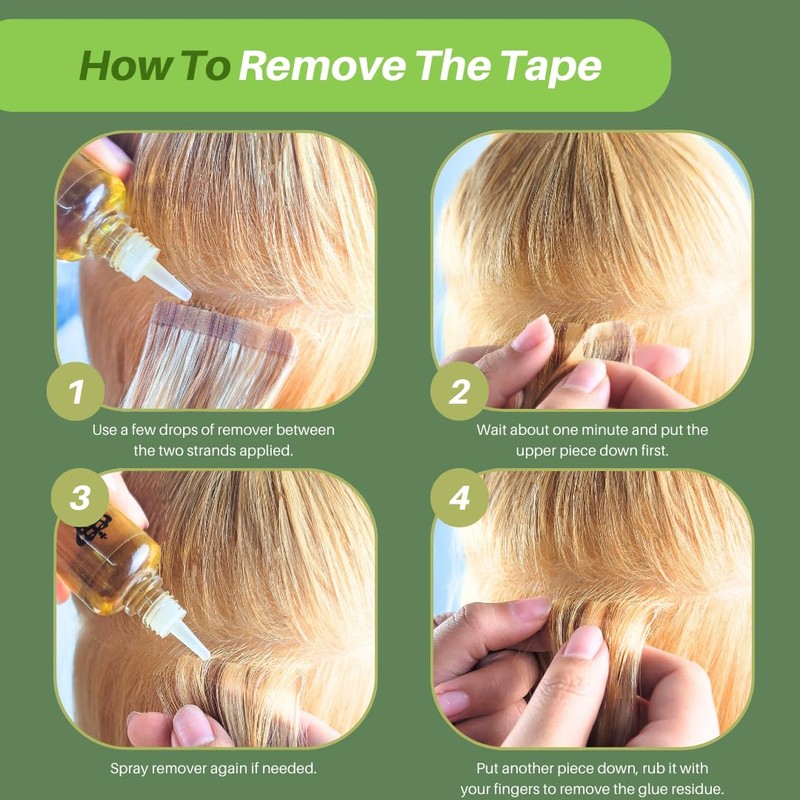 How To Remove The Tape

1
Use a few drops of remover between the two strands applied.

2
Wait about one minute and put the upper piece down first.

3
Spray remover again if needed.

4
Put another piece down, rub it with your fingers to remove the glue residue.