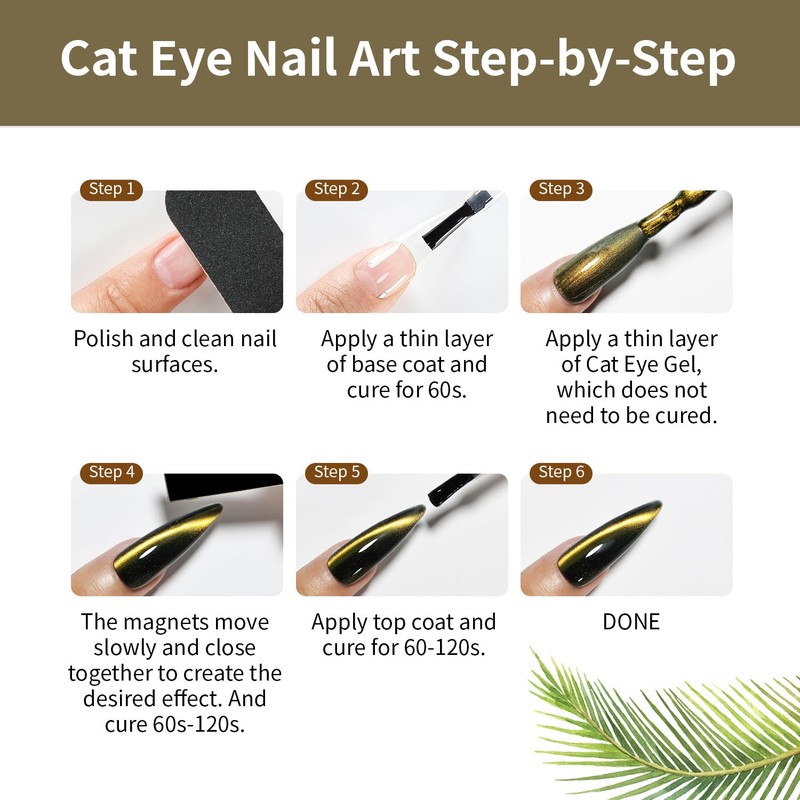 Cat Eye Nail Art Step-by-Step

Step 1
Polish and clean nail surfaces.

Step 2
Apply a thin layer of base coat and cure for 60s.

Step 3
Apply a thin layer of Cat Eye Gel, which does not need to be cured.

Step 4
The magnets move slowly and close together to create the desired effect. And cure 60s-120s.

Step 5
Apply top coat and cure for 60-120s.

Step 6
DONE