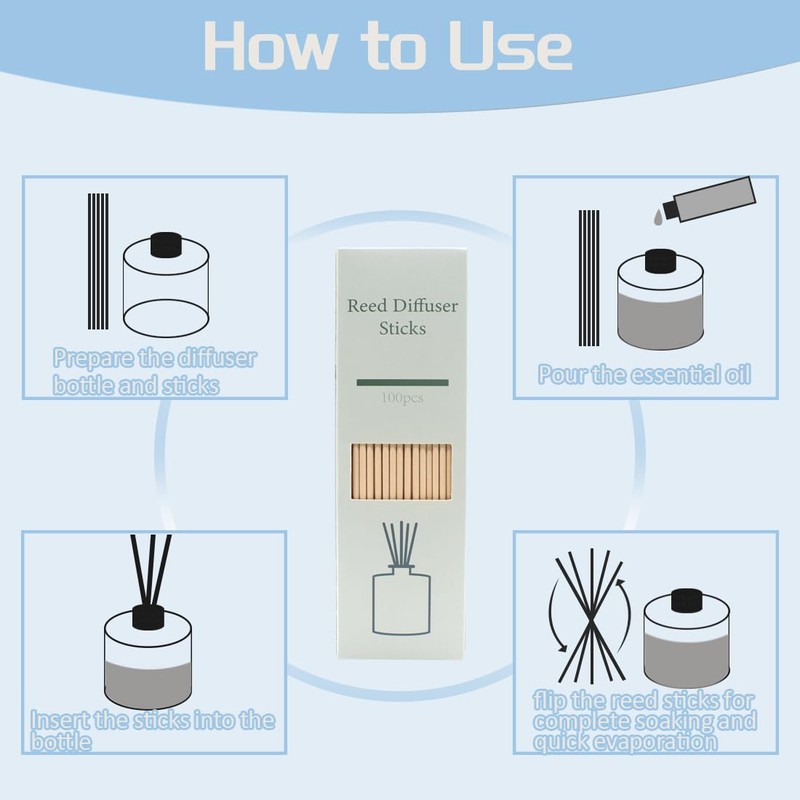 How to Use

Prepare the diffuser bottle and sticks

Reed Diffuser Sticks

100pcs

Pour the essential oil

Insert the sticks into the bottle

flip the reed sticks for complete soaking and quick evaporation