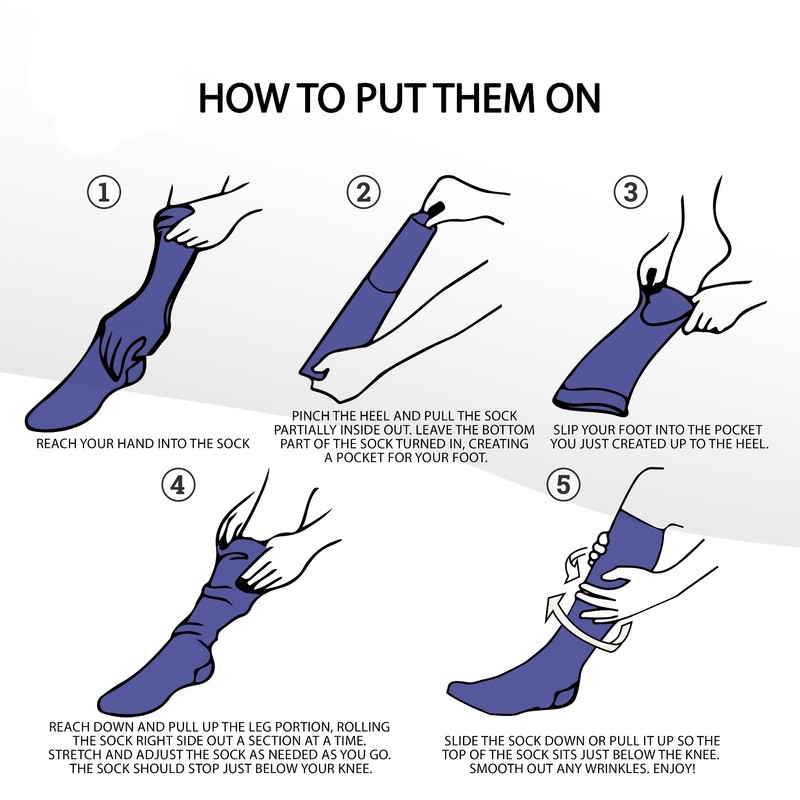 HOW TO PUT THEM ON

①

REACH YOUR HAND INTO THE SOCK

②

PINCH THE HEEL AND PULL THE SOCK PARTIALLY INSIDE OUT. LEAVE THE BOTTOM PART OF THE SOCK TURNED IN, CREATING A POCKET FOR YOUR FOOT.

③

SLIP YOUR FOOT INTO THE POCKET YOU JUST CREATED UP TO THE HEEL.

④

REACH DOWN AND PULL UP THE LEG PORTION, ROLLING THE SOCK RIGHT SIDE OUT A SECTION AT A TIME. STRETCH AND ADJUST THE SOCK AS NEEDED AS YOU GO. THE SOCK SHOULD STOP JUST BELOW YOUR KNEE.

⑤

SLIDE THE SOCK DOWN OR PULL IT UP SO THE TOP OF THE SOCK SITS JUST BELOW THE KNEE. SMOOTH OUT ANY WRINKLES. ENJOY!