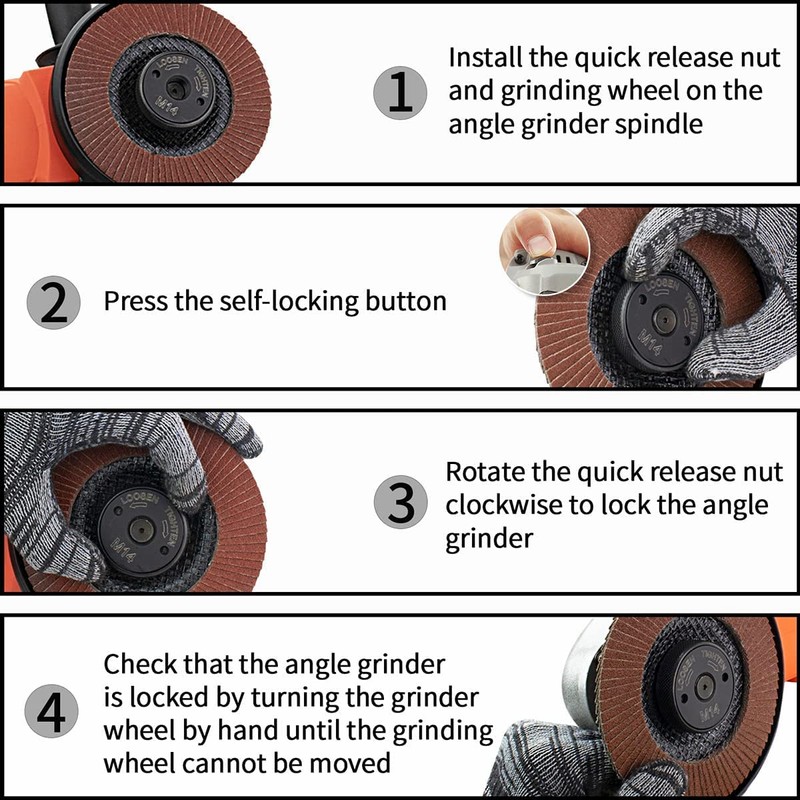 LOOSEN
TIGHTEN
M14

1 Install the quick release nut and grinding wheel on the angle grinder spindle

2 Press the self-locking button

LOOSEN
TIGHTEN
M14

LOOSEN
TIGHTEN
M14

3 Rotate the quick release nut clockwise to lock the angle grinder

4 Check that the angle grinder is locked by turning the grinder wheel by hand until the grinding wheel cannot be moved

LOOSEN
TIGHTEN
M14