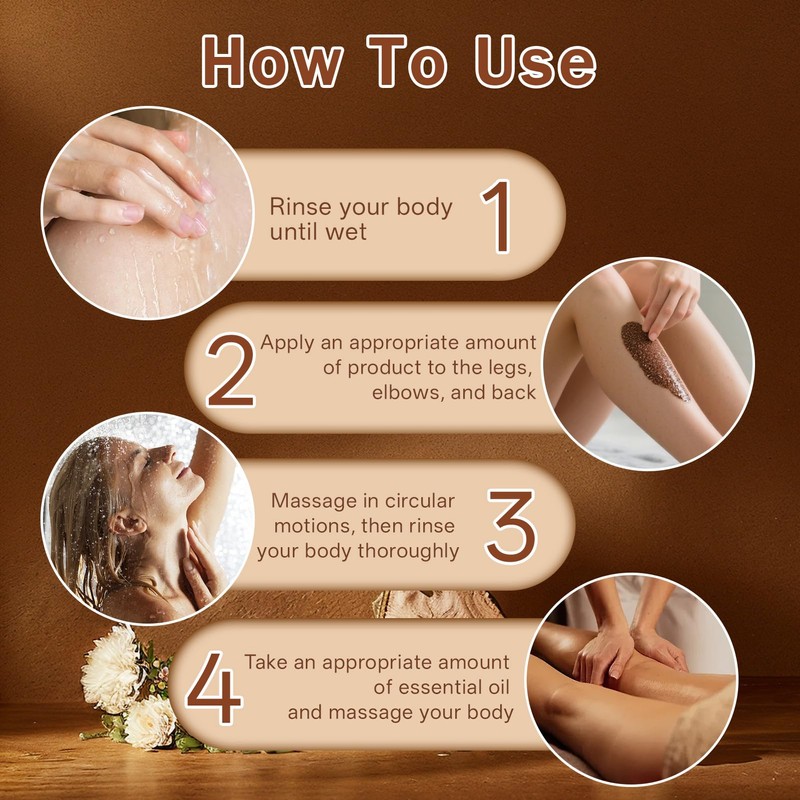 How To Use

Rinse your body until wet 1

2 Apply an appropriate amount of product to the legs, elbows, and back

Massage in circular motions, then rinse your body thoroughly 3

4 Take an appropriate amount of essential oil and massage your body