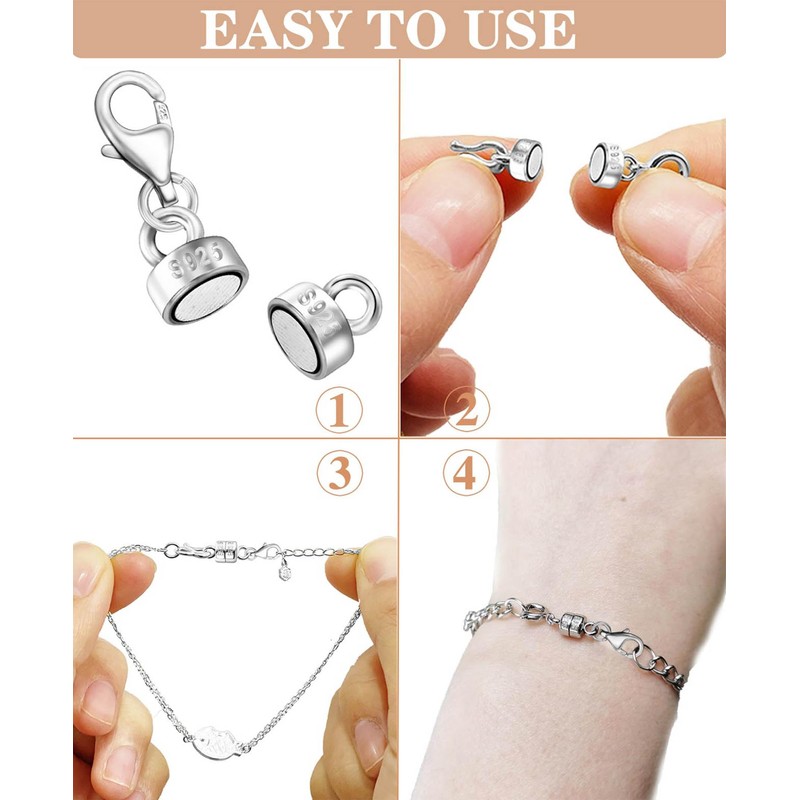 EASY TO USE

S925

S925

1

S925

2

3

4