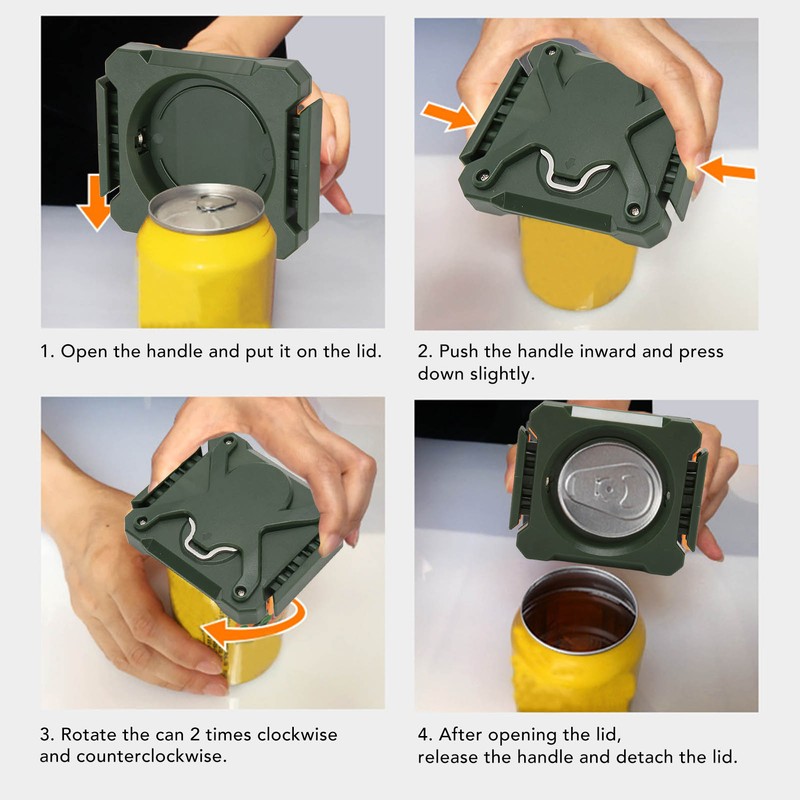 1. Open the handle and put it on the lid.

2. Push the handle inward and press down slightly.

3. Rotate the can 2 times clockwise and counterclockwise.

4. After opening the lid, release the handle and detach the lid.