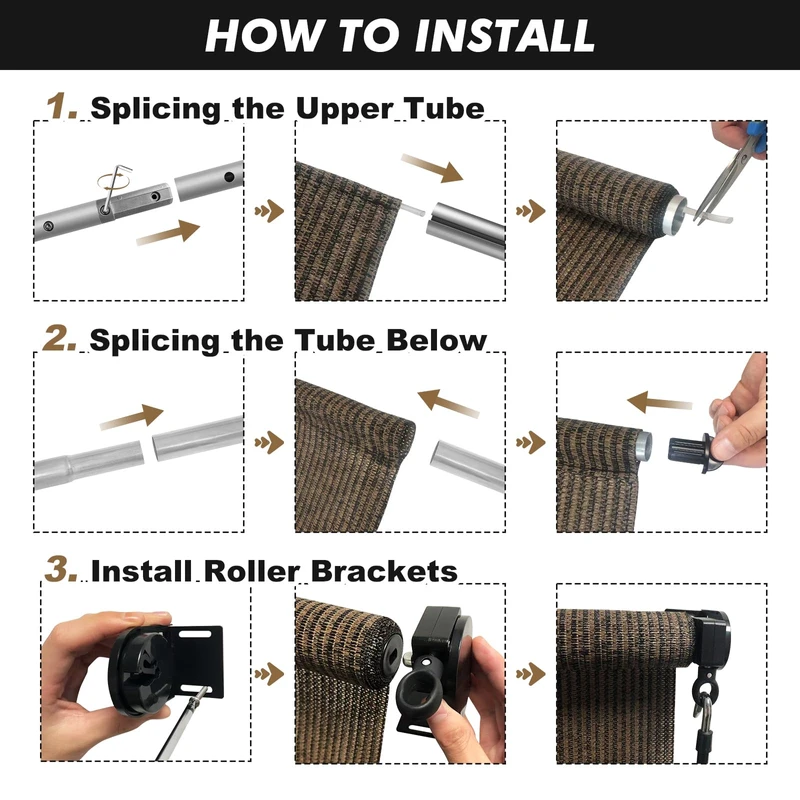 HOW TO INSTALL

1. Splicing the Upper Tube

2. Splicing the Tube Below

3. Install Roller Brackets