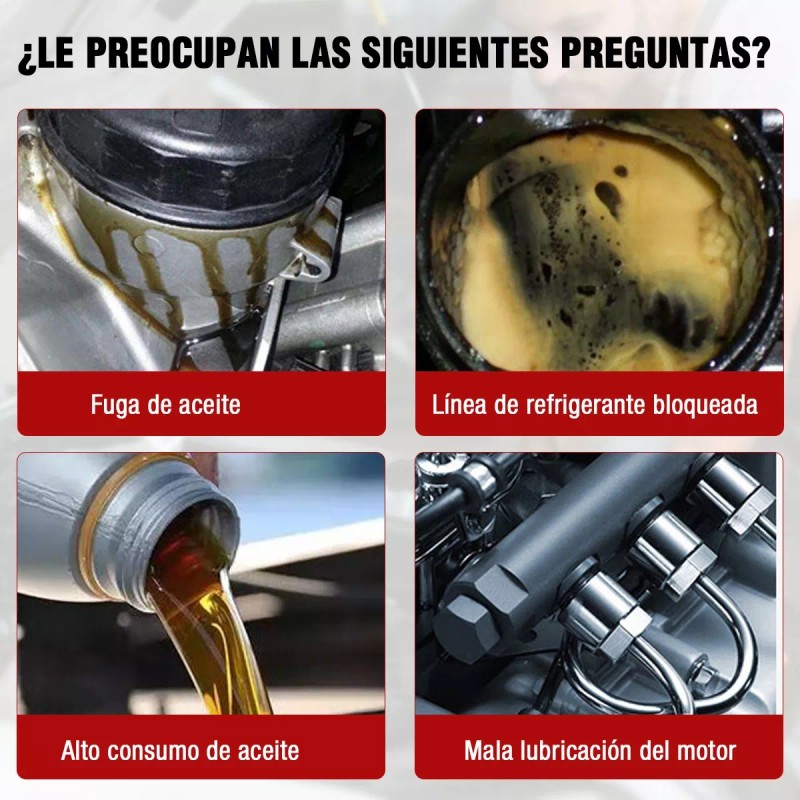 ¿LE PREOCUPAN LAS SIGUIENTES PREGUNTAS?

Fuga de aceite

Línea de refrigerante bloqueada

Alto consumo de aceite

Mala lubricación del motor