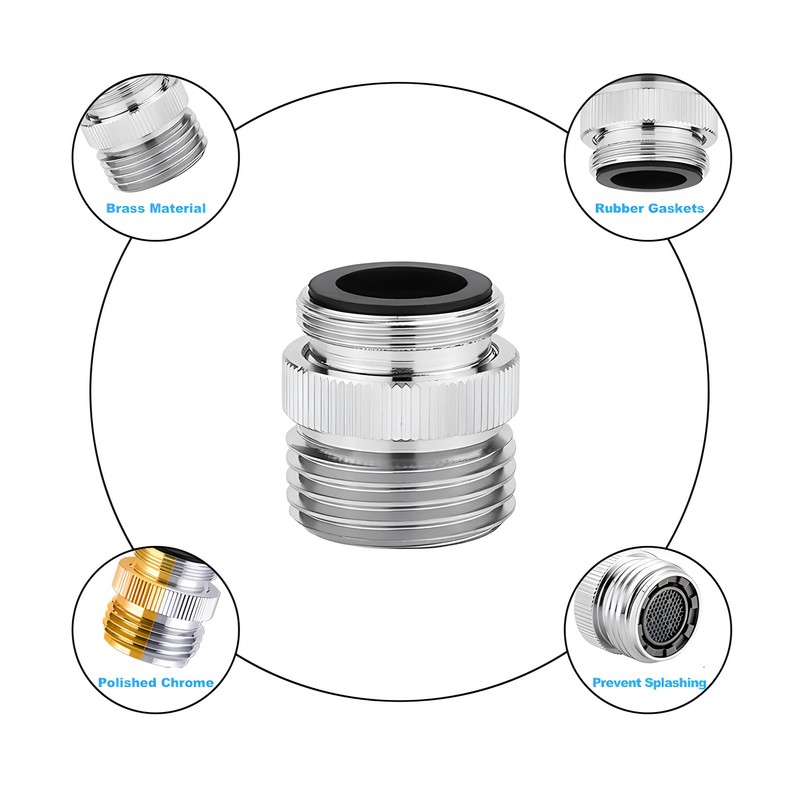 Brass Material

Rubber Gaskets

Polished Chrome

Prevent Splashing