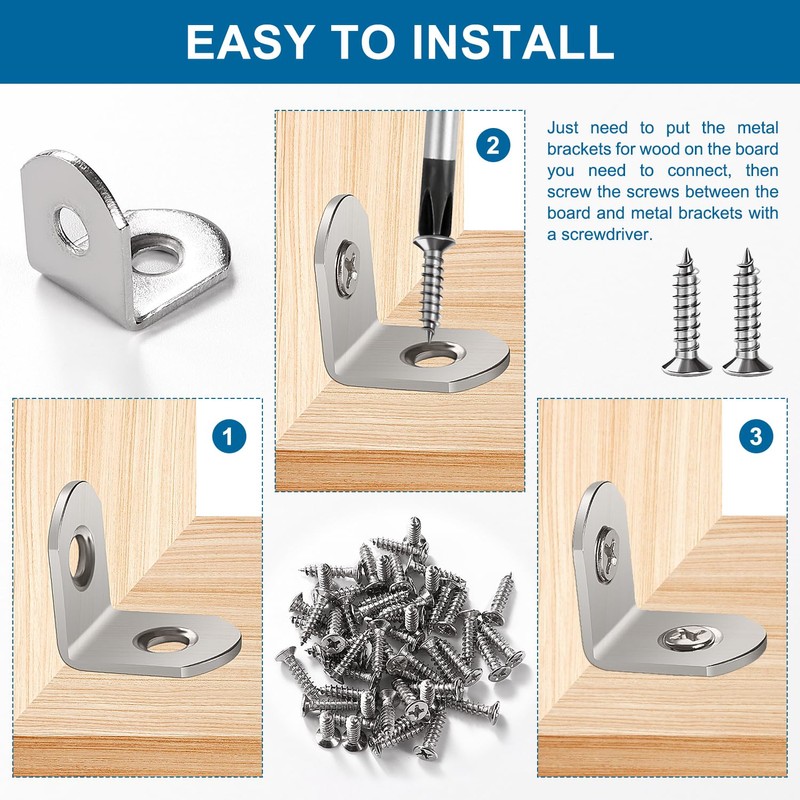 EASY TO INSTALL

2

Just need to put the metal brackets for wood on the board you need to connect, then screw the screws between the board and metal brackets with a screwdriver.

1

3