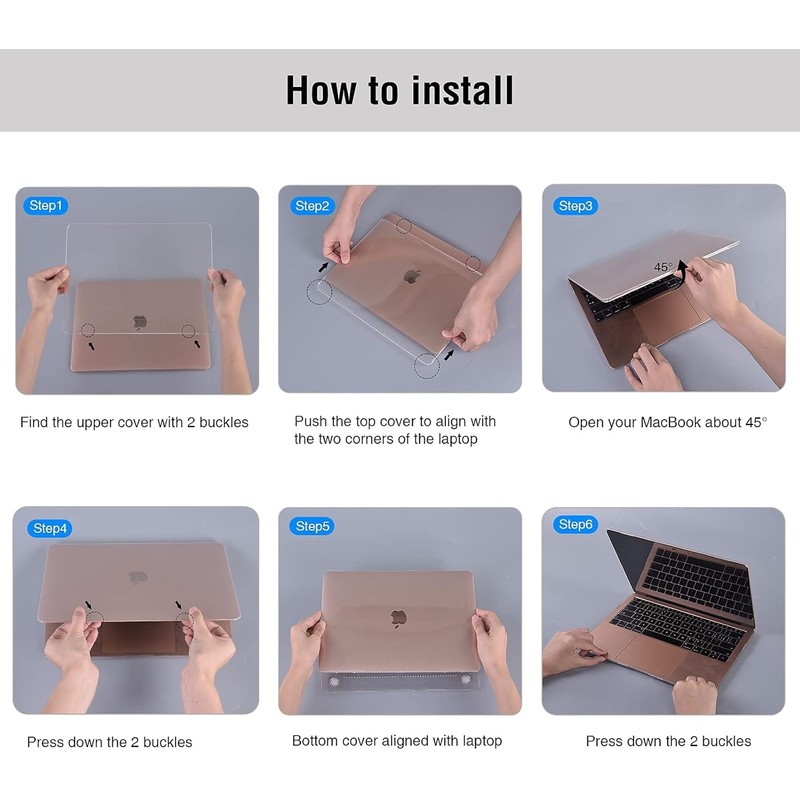 How to install

Step1

Find the upper cover with 2 buckles

Step2

Push the top cover to align with the two corners of the laptop

Step3

45°

Open your MacBook about 45°

Step4

Press down the 2 buckles

Step5

Bottom cover aligned with laptop

Step6

Press down the 2 buckles