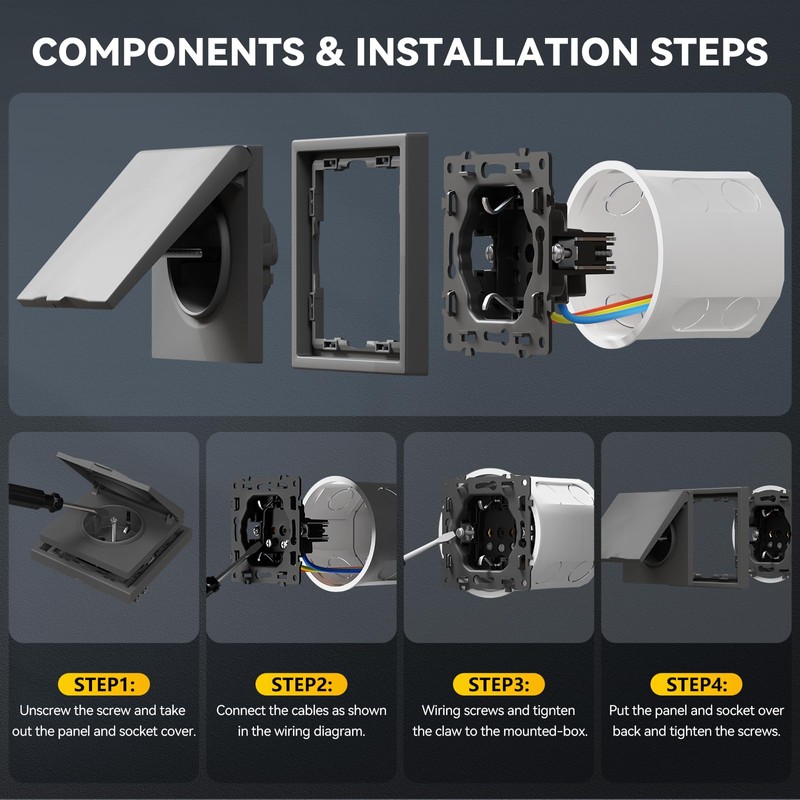 COMPONENTS & INSTALLATION STEPS

STEP1:
Unscrew the screw and take out the panel and socket cover.

STEP2:
Connect the cables as shown in the wiring diagram.

STEP3:
Wiring screws and tignten the claw to the mounted-box.

STEP4:
Put the panel and socket over back and tighten the screws.