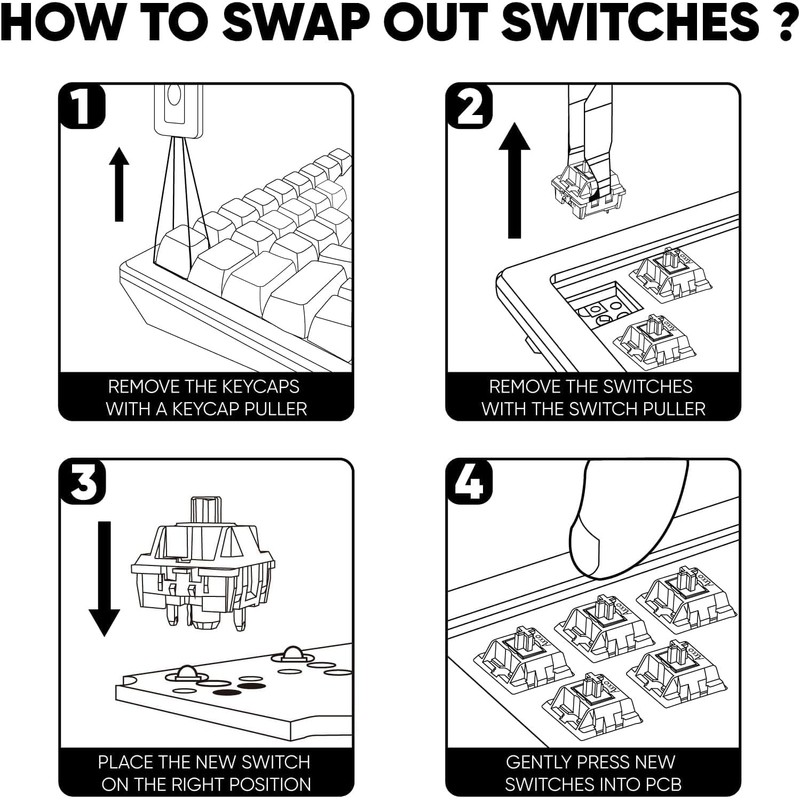 HOW TO SWAP OUT SWITCHES ?

1

REMOVE THE KEYCAPS WITH A KEYCAP PULLER

2

REMOVE THE SWITCHES WITH THE SWITCH PULLER

3

PLACE THE NEW SWITCH ON THE RIGHT POSITION

4

GENTLY PRESS NEW SWITCHES INTO PCB