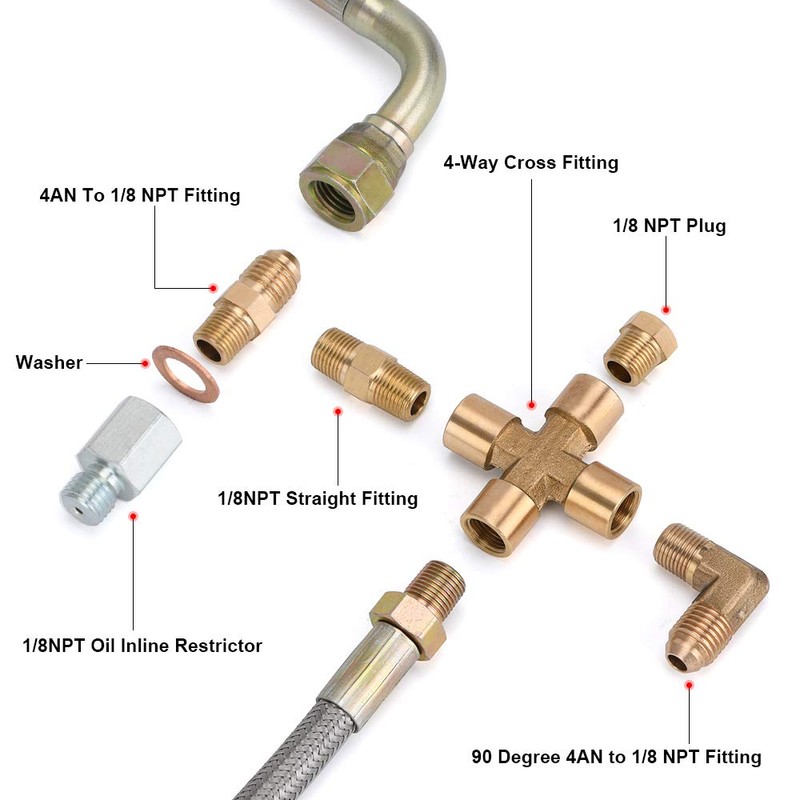 4-Way Cross Fitting

4AN To 1/8 NPT Fitting

1/8 NPT Plug

Washer

1/8NPT Straight Fitting

1/8NPT Oil Inline Restrictor

90 Degree 4AN to 1/8 NPT Fitting