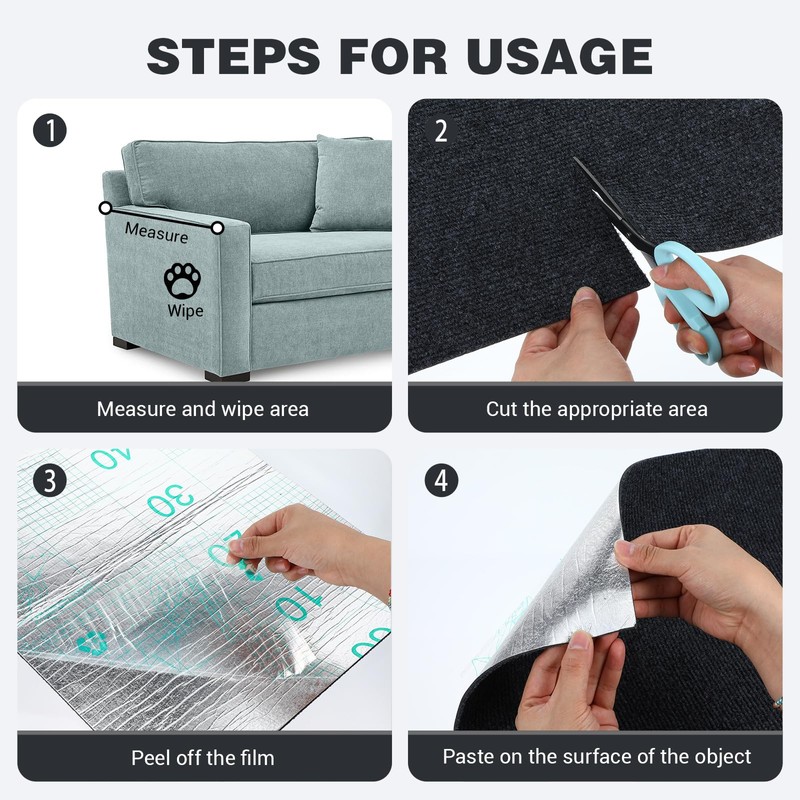 STEPS FOR USAGE

1

Measure

Wipe

Measure and wipe area

2

Cut the appropriate area

3

40

30

20

10

00

Peel off the film

4

Paste on the surface of the object