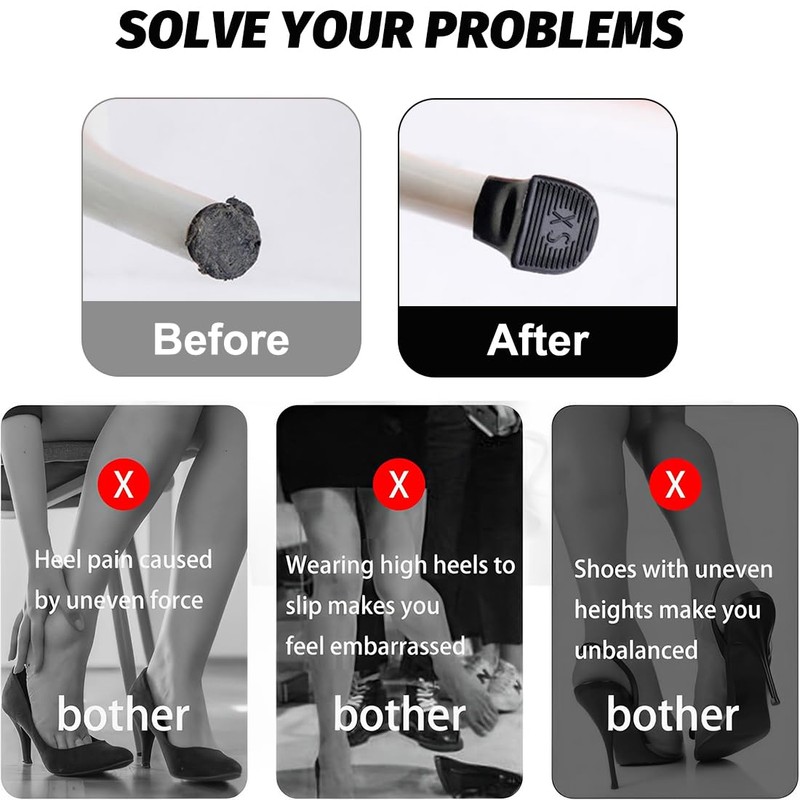 SOLVE YOUR PROBLEMS

XS

Before

After

X

Heel pain caused by uneven force

bother

X

Wearing high heels to slip makes you feel embarrassed

bother

X

Shoes with uneven heights make you unbalanced

bother