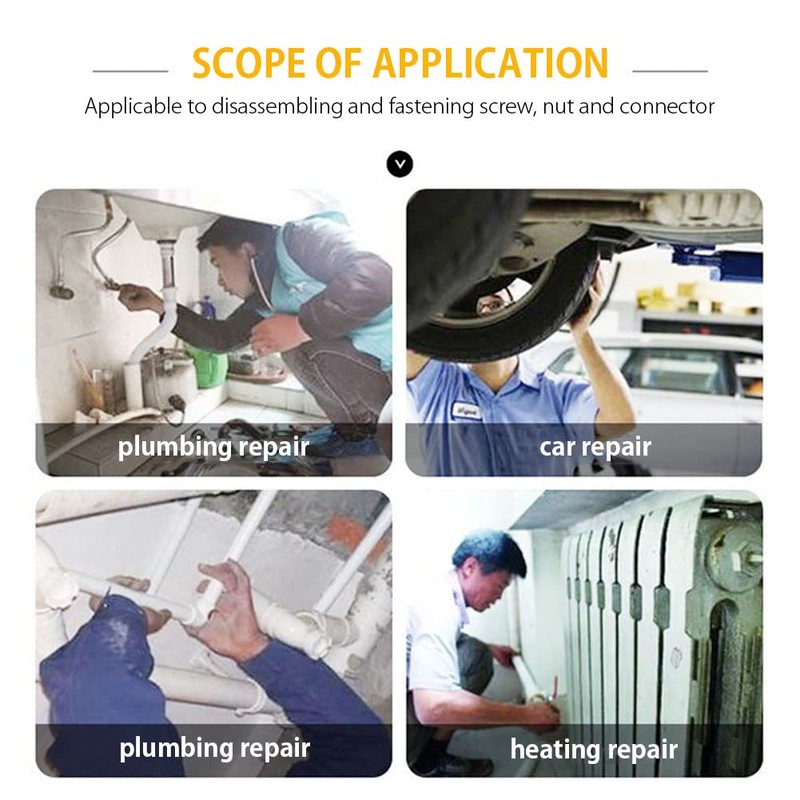 SCOPE OF APPLICATION

Applicable to disassembling and fastening screw, nut and connector

plumbing repair

car repair

plumbing repair

heating repair