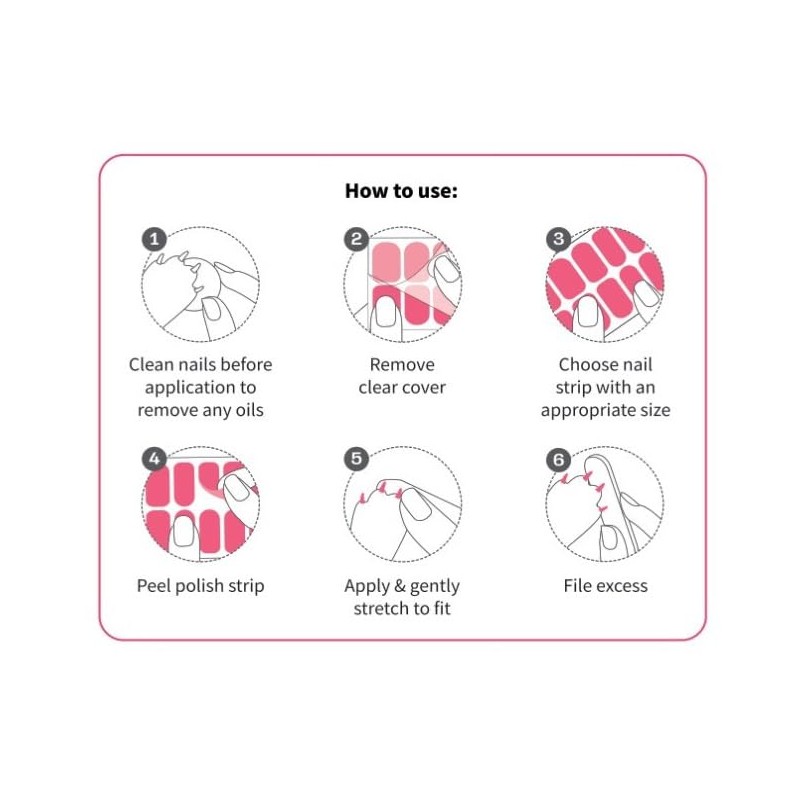 How to use:

1
Clean nails before application to remove any oils

2
Remove clear cover

3
Choose nail strip with an appropriate size

4
Peel polish strip

5
Apply & gently stretch to fit

6
File excess