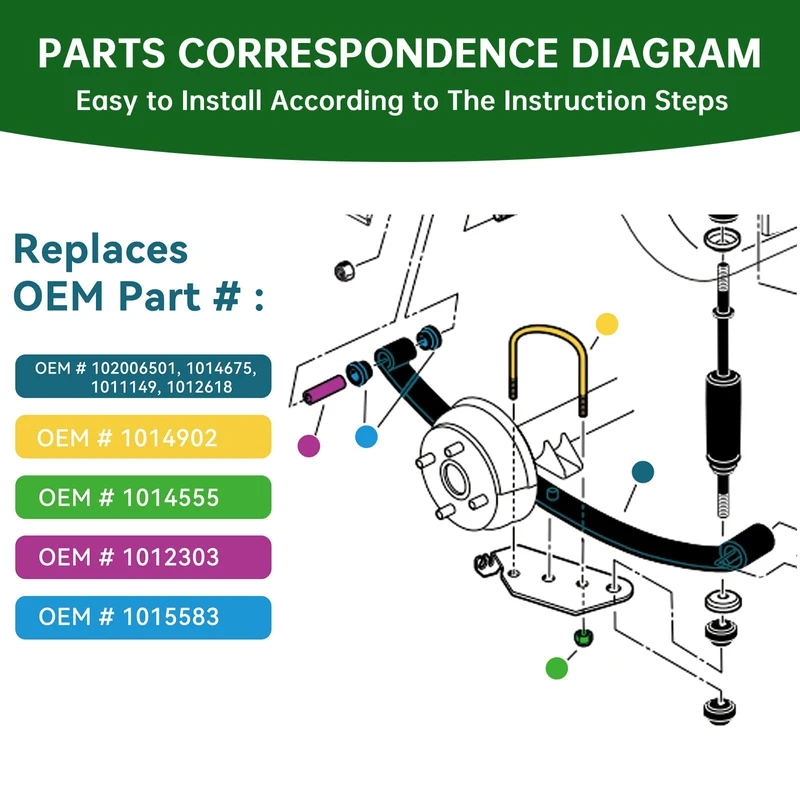 PARTS CORRESPONDENCE DIAGRAM
Easy to Install According to The Instruction Steps

Replaces OEM Part # :

OEM # 102006501, 1014675, 1011149, 1012618

OEM # 1014902

OEM # 1014555

OEM # 1012303

OEM # 1015583